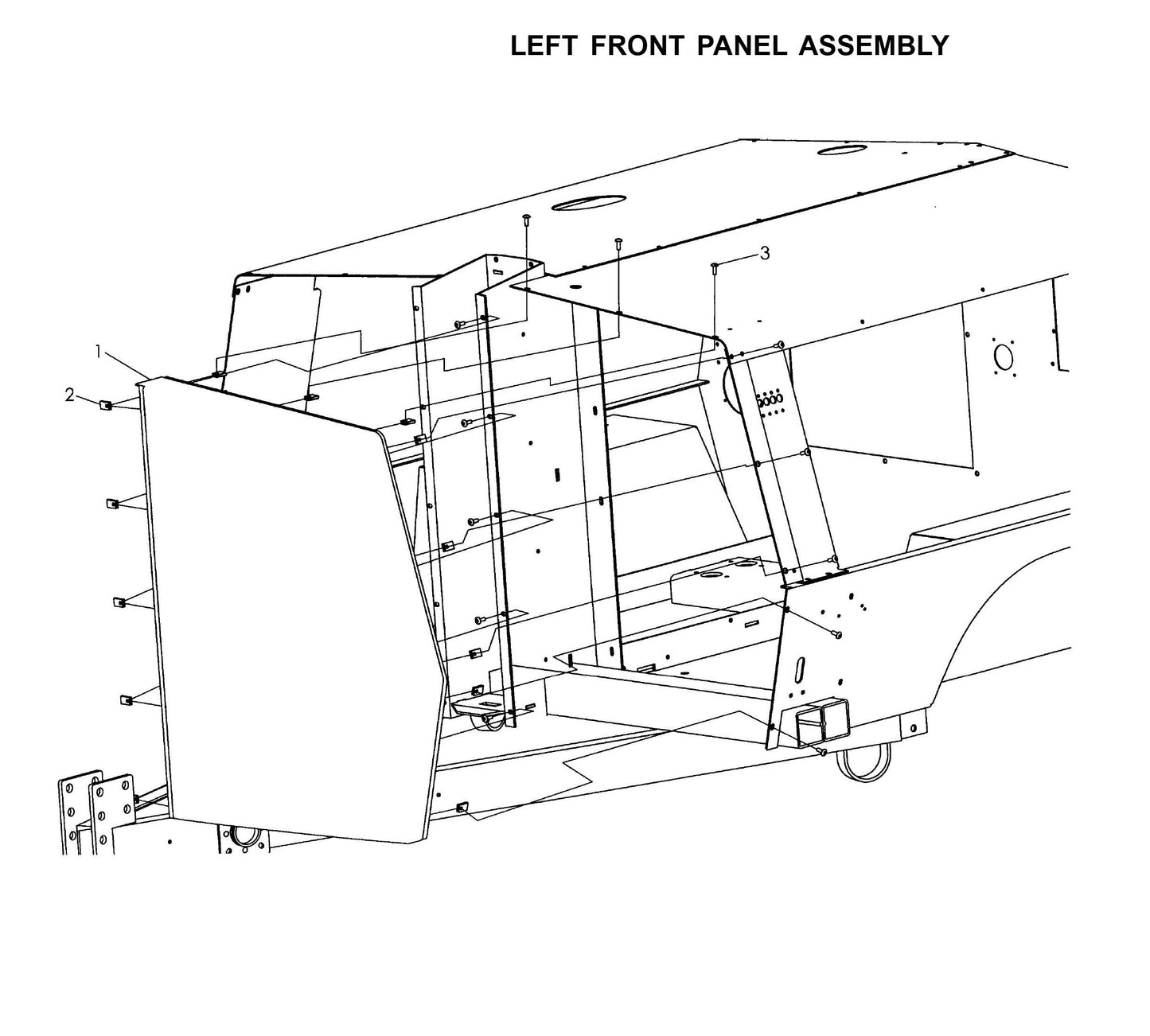 LEFT FRONT PANEL ASSEMBLY

3

1

2