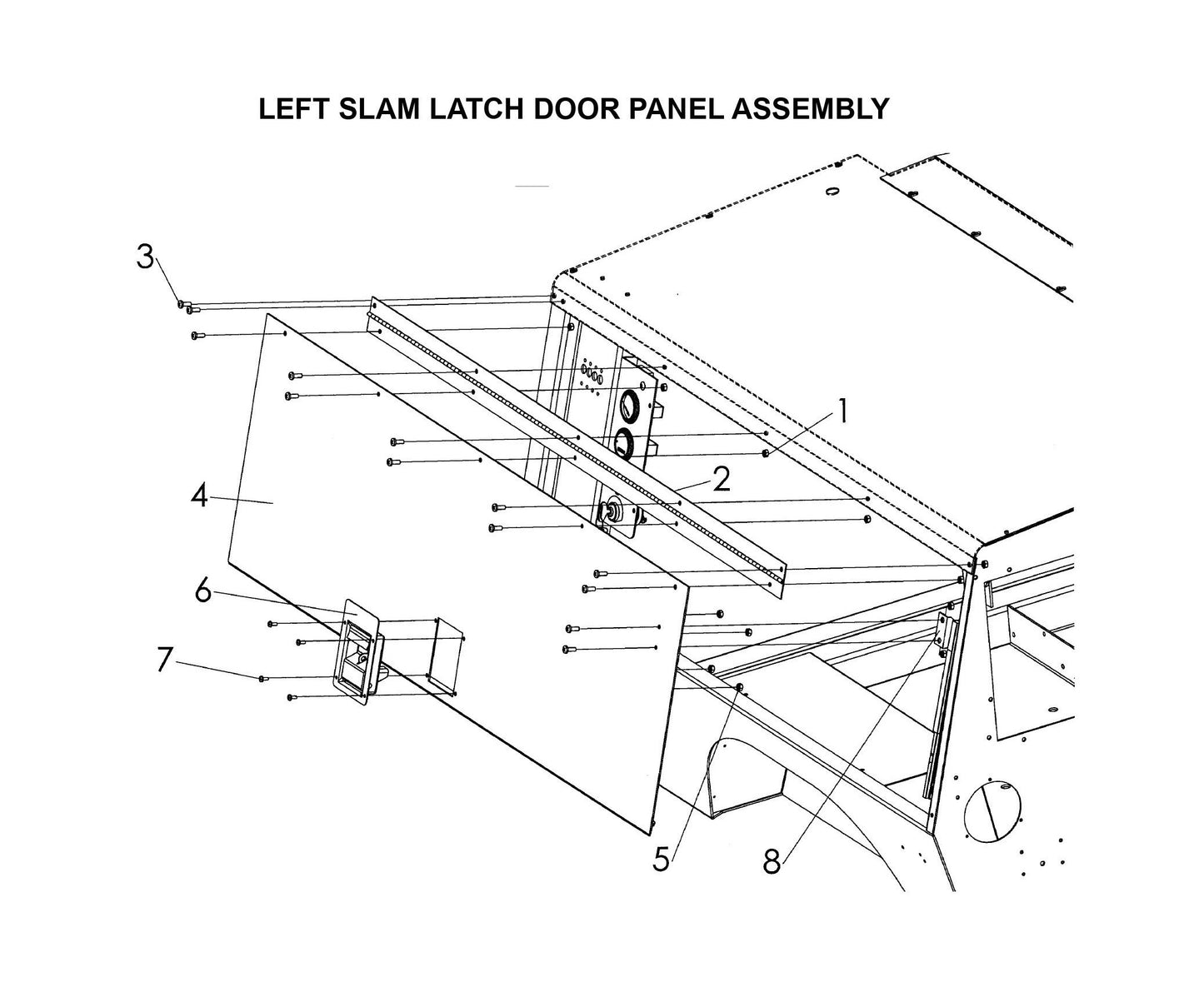 LEFT SLAM LATCH DOOR PANEL ASSEMBLY

3

1

2

4

6

7

5

8