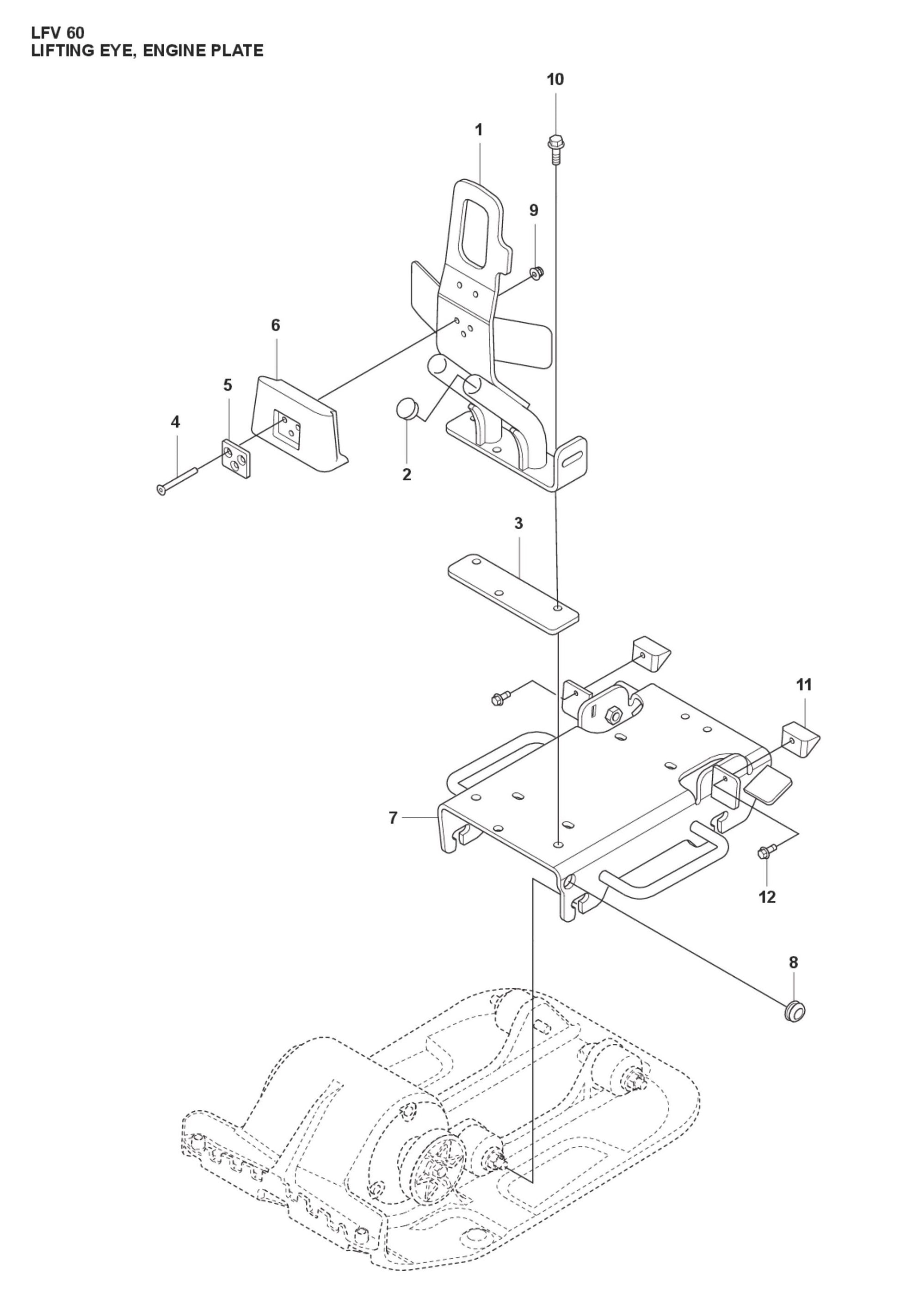 LFV 60
LIFTING EYE, ENGINE PLATE

10

1

9

6

5

4

2

3

11

7

12

8