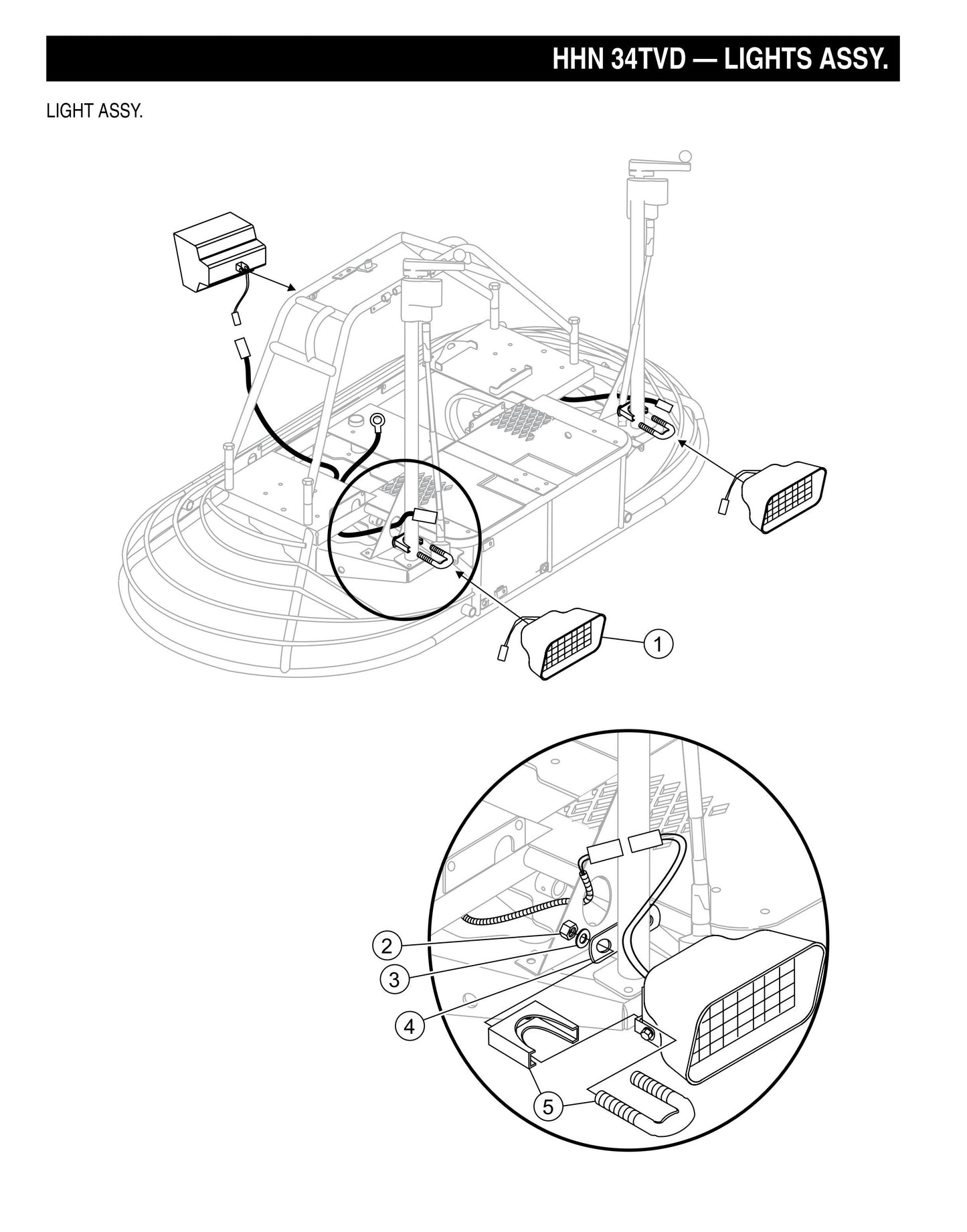 HHN 34TVD — LIGHTS ASSY.

LIGHT ASSY.

1

2

3

4

5