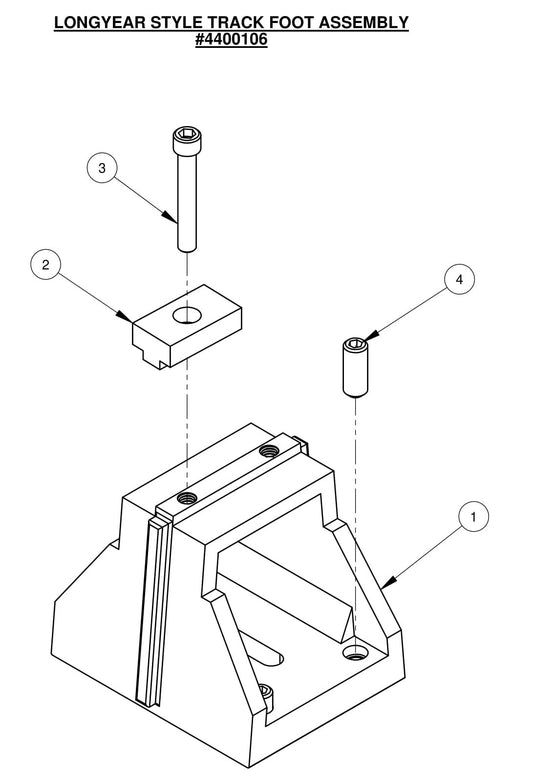 LONGYEAR STYLE TRACK FOOT ASSEMBLY
#4400106

3

2

4

1