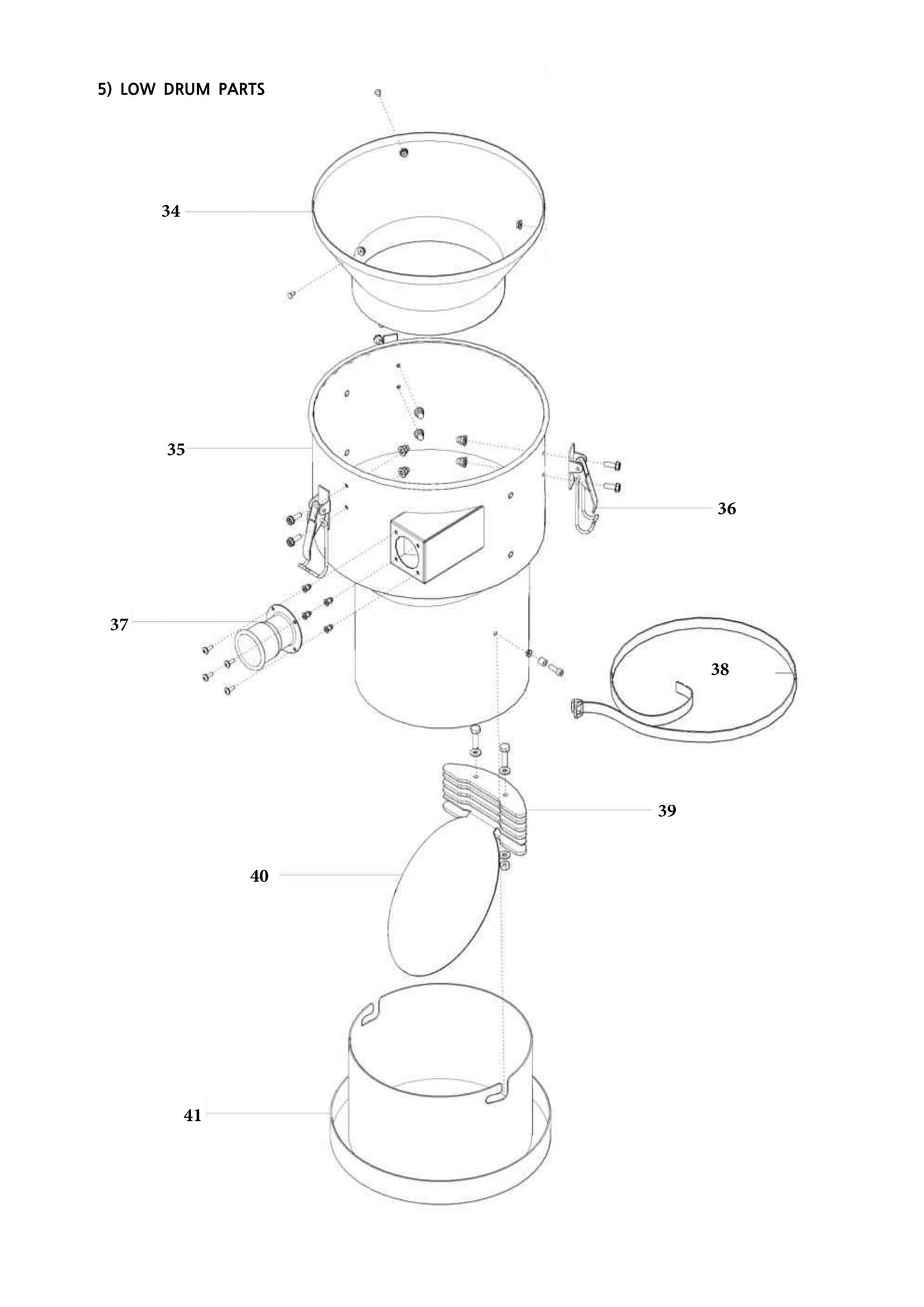 5) LOW DRUM PARTS

34

35

36

37

38

39

40

41