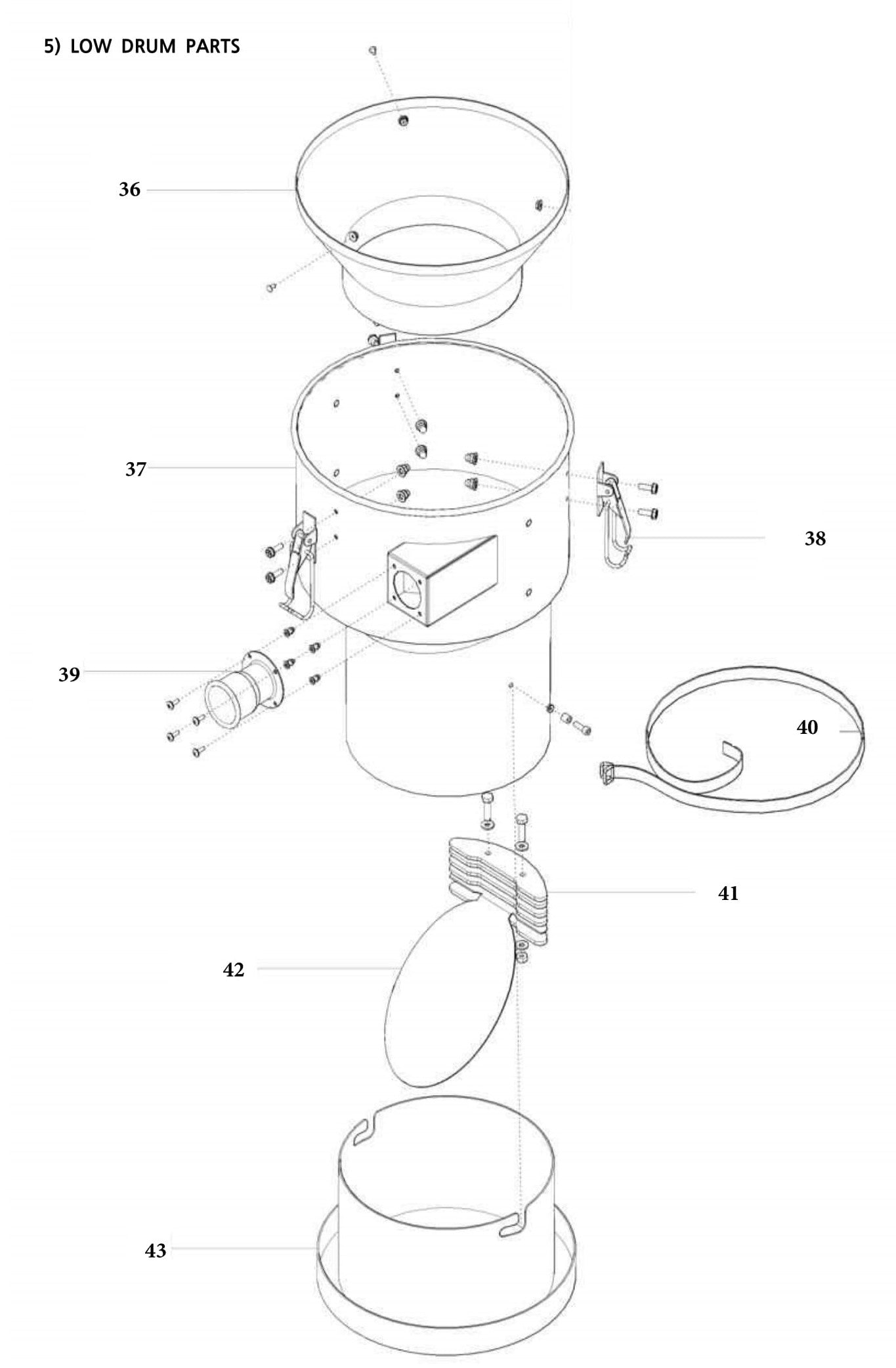 5) LOW DRUM PARTS

36

37

38

39

40

41

42

43