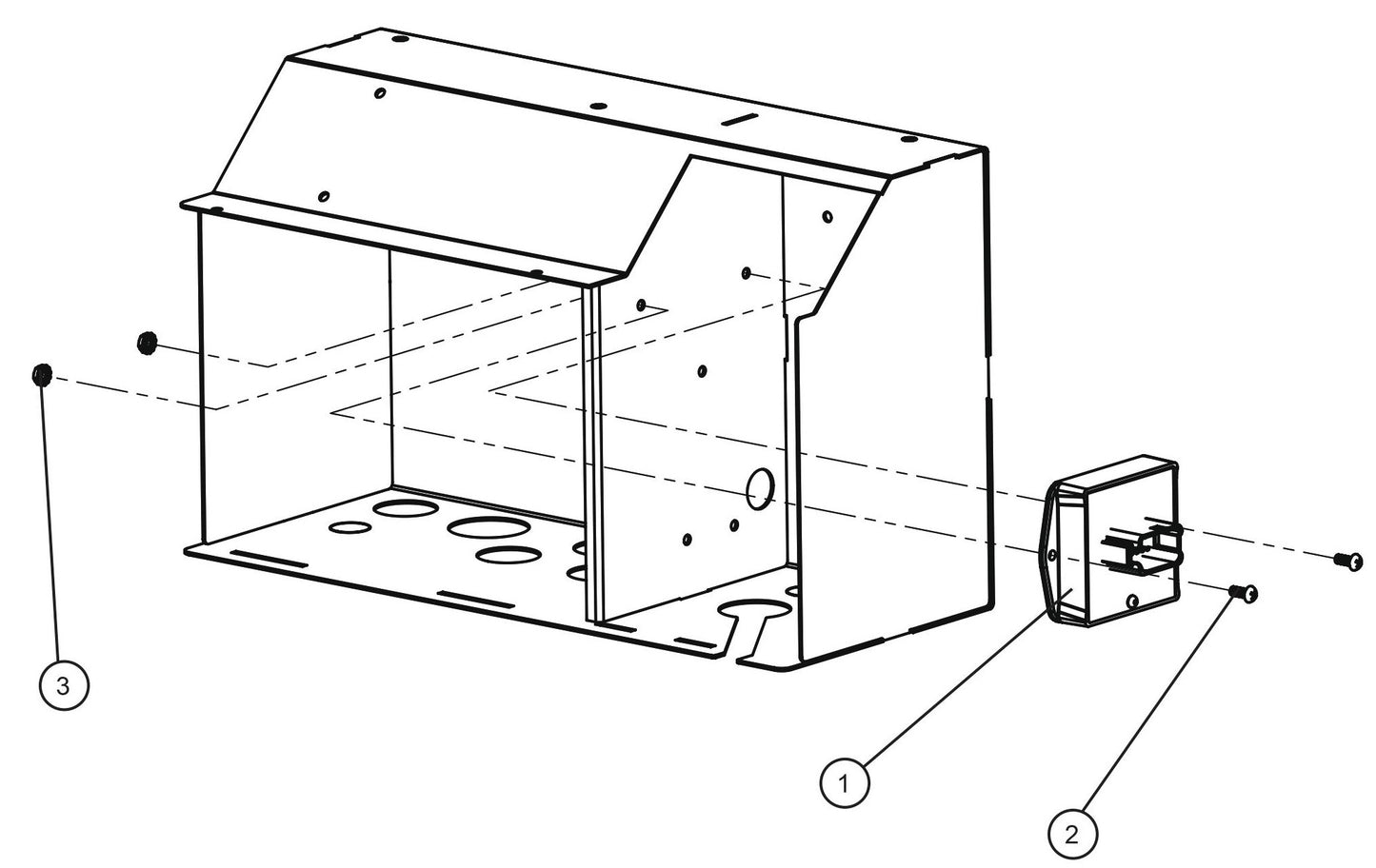 3

1

2