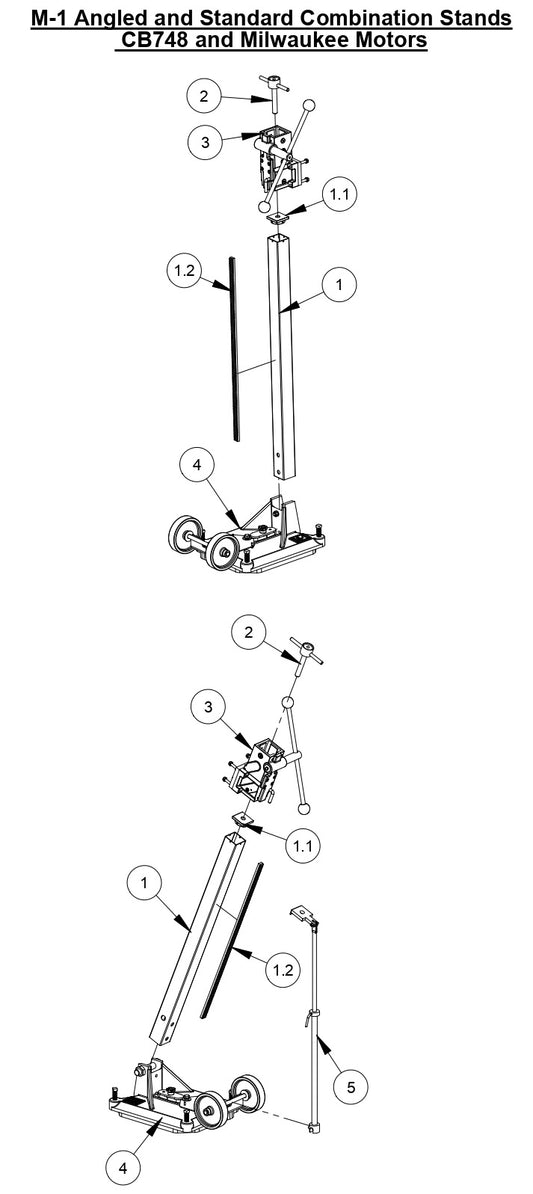 M-1 Angled and Standard Combination Stands
CB748 and Milwaukee Motors

2
3
1.1
1.2
1
4

2
3
1.1
1
1.2
5
4