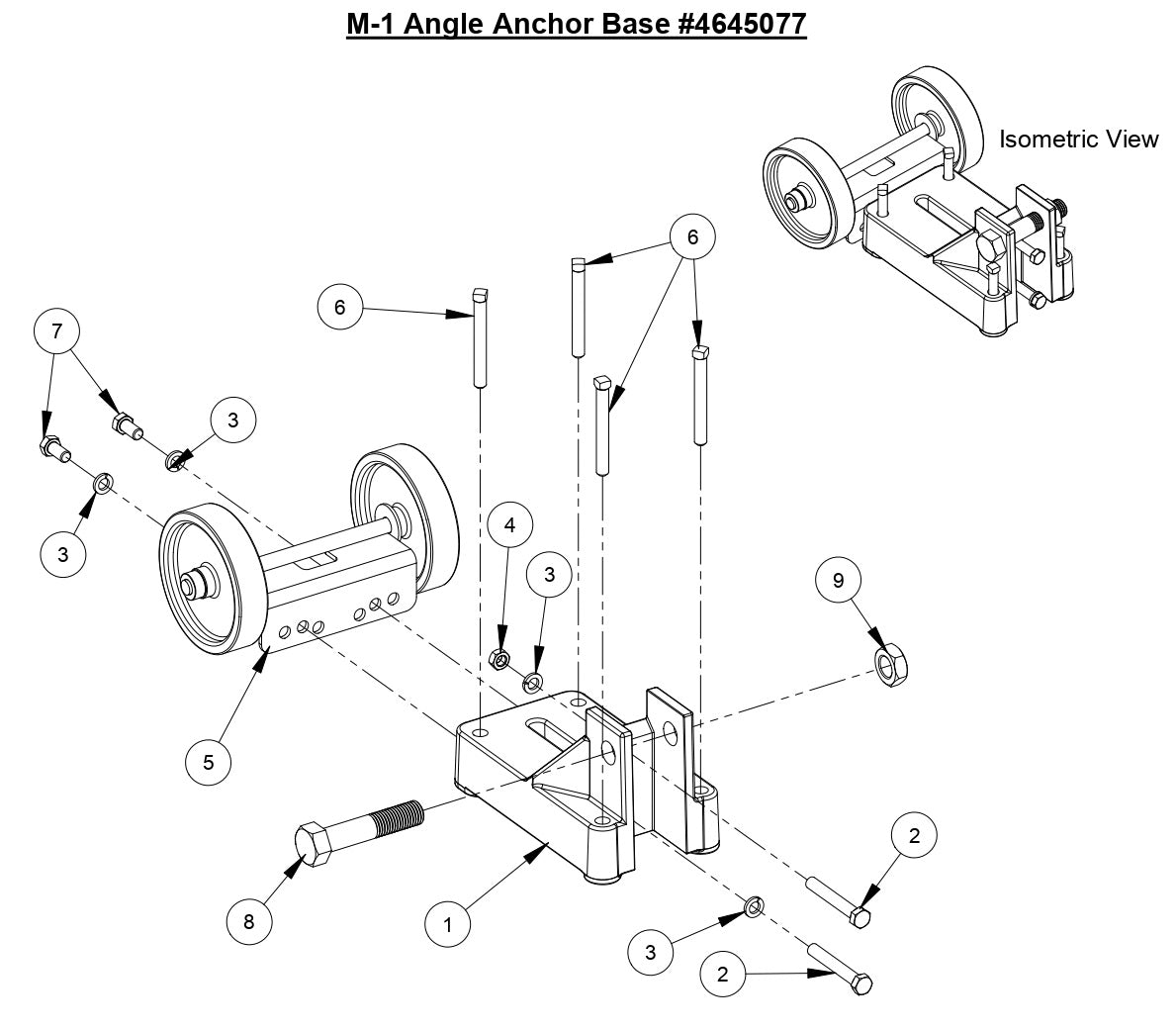 M-1 Angle Anchor Base #4645077

Isometric View

6
6
7
3
3
4
3
9
5
8
1
2
3
2