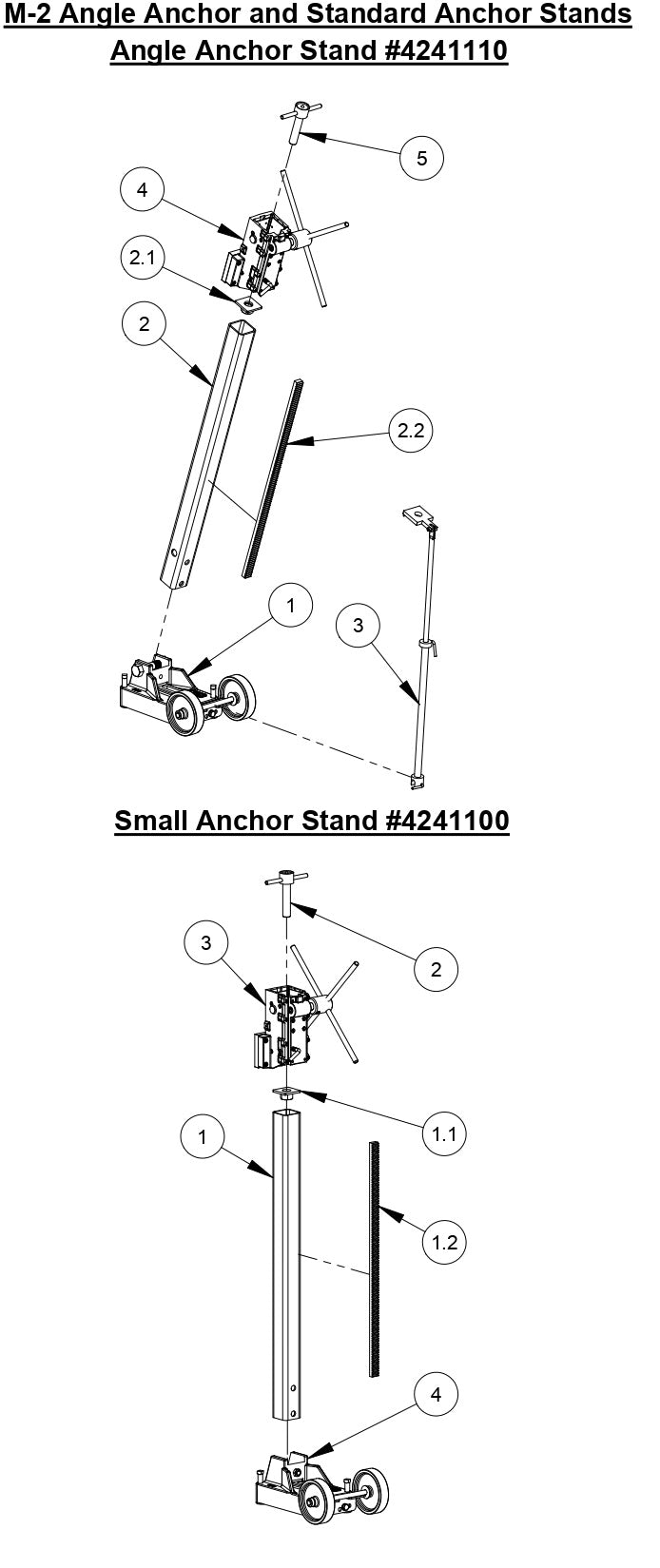 M-2 Angle Anchor and Standard Anchor Stands
Angle Anchor Stand #4241110

5
4
2.1
2
2.2
1
3

Small Anchor Stand #4241100

2
3
1.1
1
1.2
4