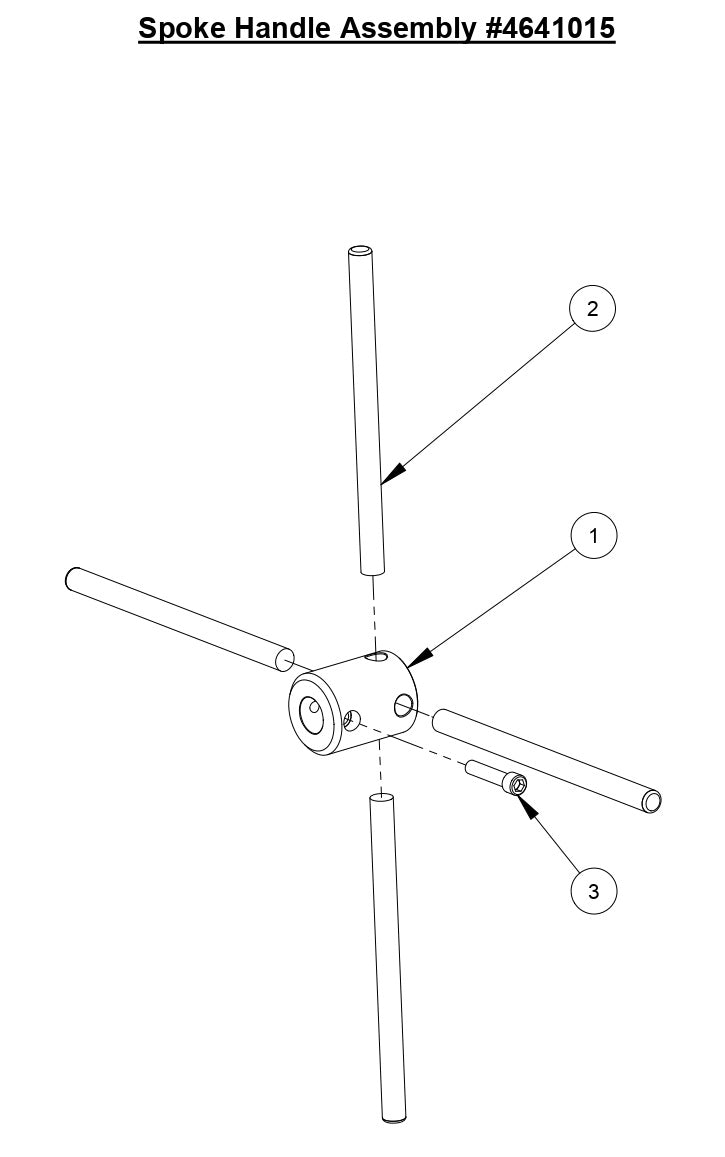 Spoke Handle Assembly #4641015

2

1

3