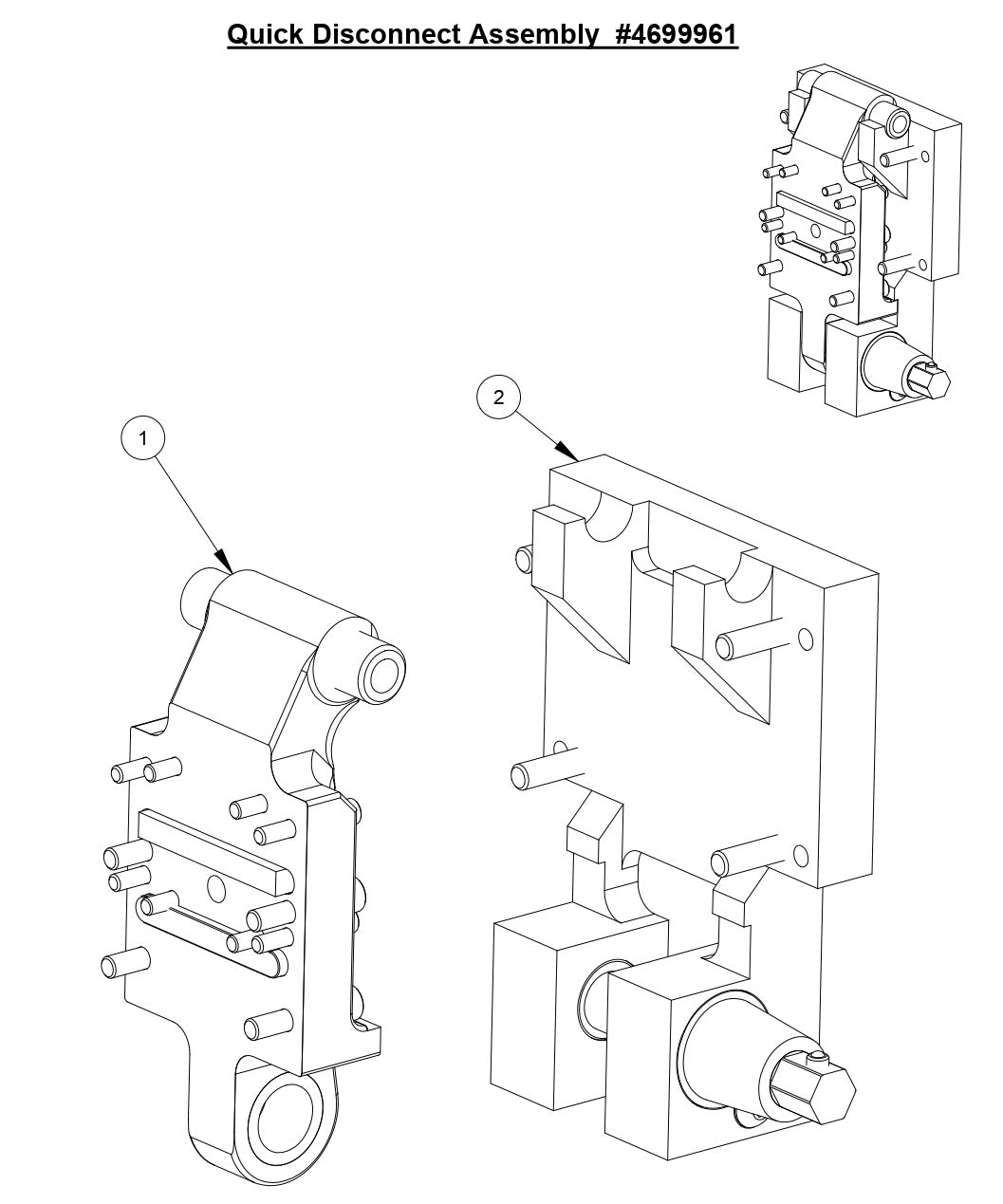 Quick Disconnect Assembly #4699961

2

1