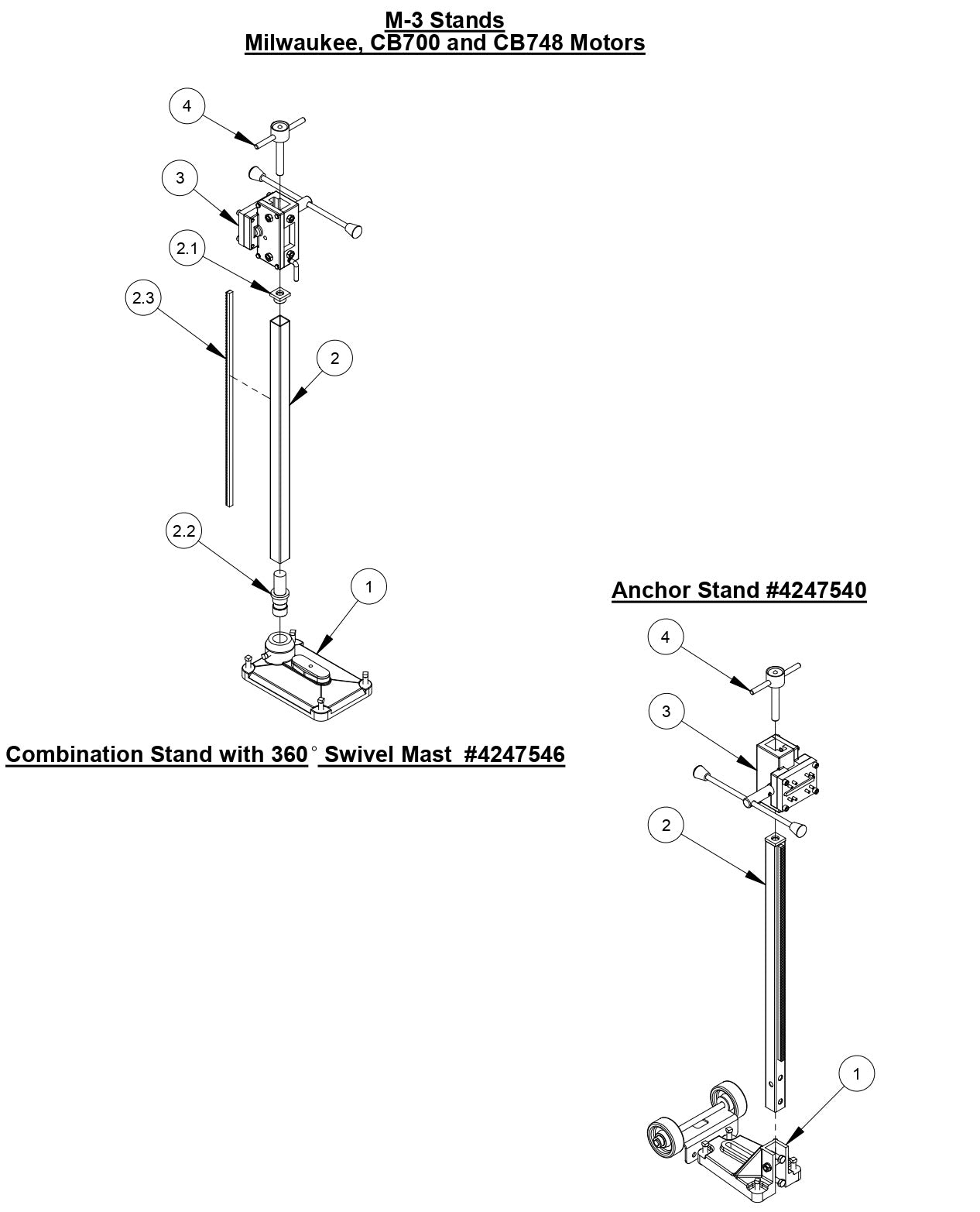 M-3 Stands
Milwaukee, CB700 and CB748 Motors

4

3

2.1

2.3

2

2.2

1

Combination Stand with 360° Swivel Mast #4247546

Anchor Stand #4247540

4

3

2

1