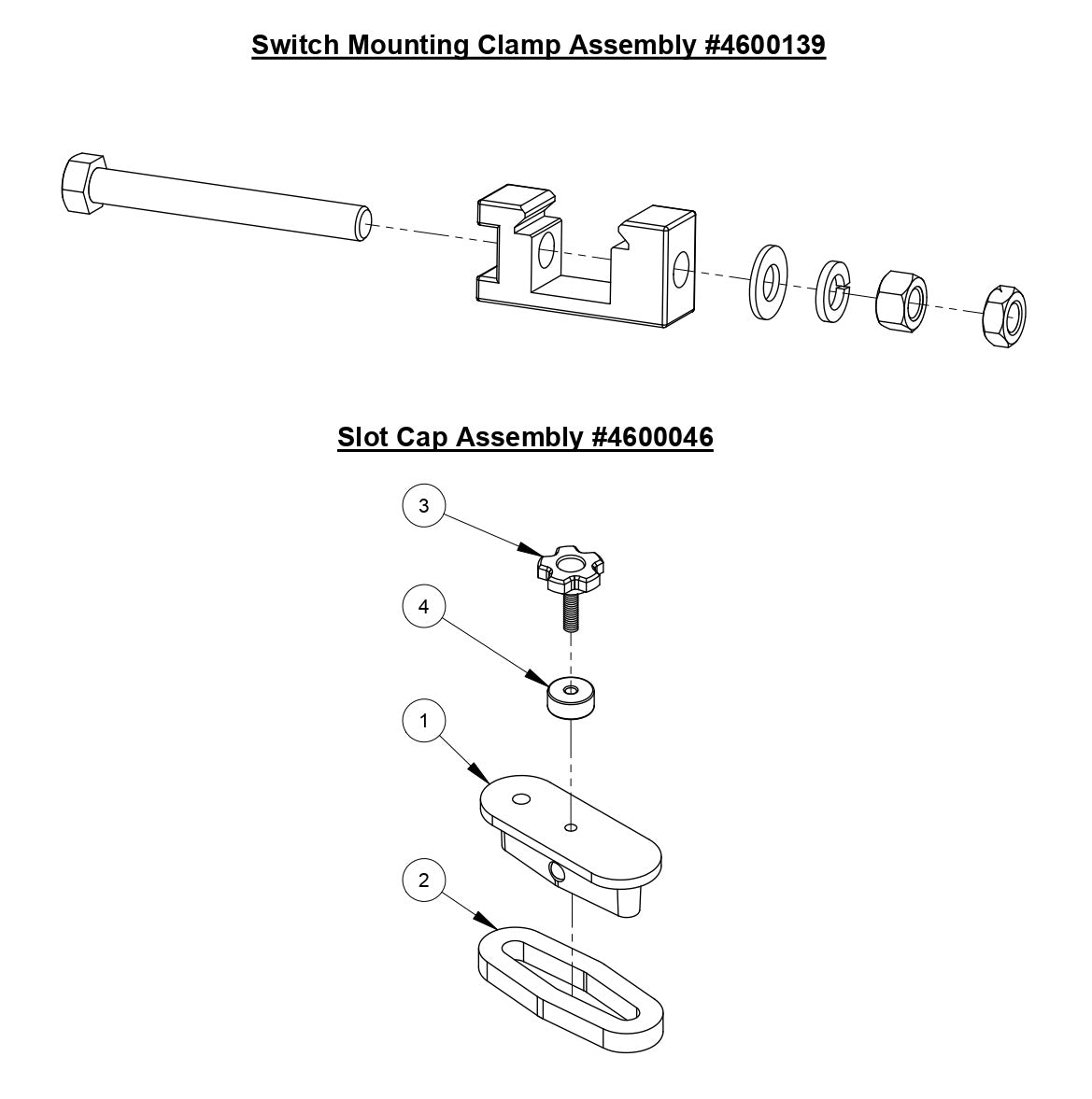 Switch Mounting Clamp Assembly #4600139

Slot Cap Assembly #4600046

3

4

1

2