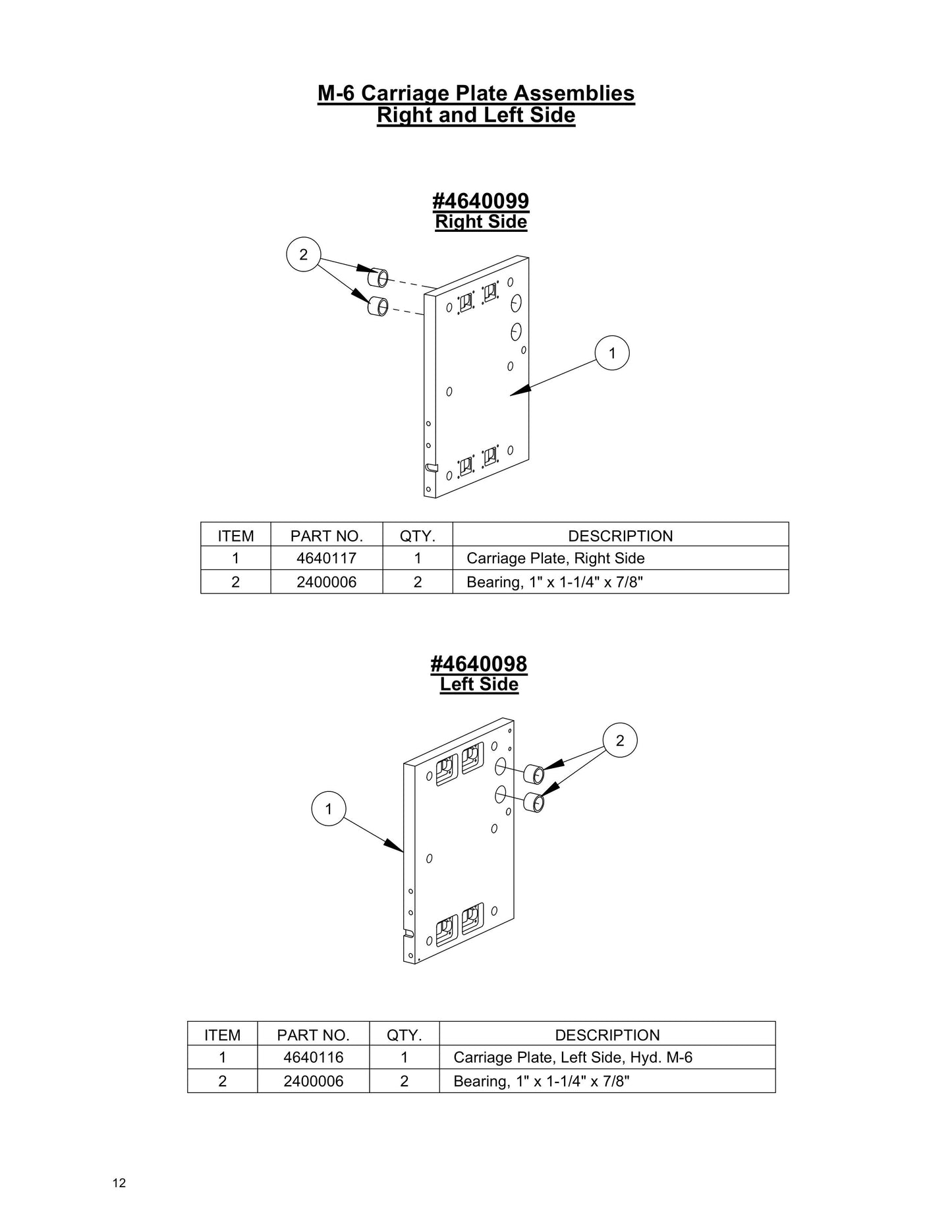 M-6 Carriage Plate Assemblies
Right and Left Side

#4640099
Right Side

2

1

| ITEM | PART NO. | QTY. | DESCRIPTION |
|---|---|---|---|
| 1 | 4640117 | 1 | Carriage Plate, Right Side |
| 2 | 2400006 | 2 | Bearing, 1" x 1-1/4" x 7/8" |

#4640098
Left Side

2

1

| ITEM | PART NO. | QTY. | DESCRIPTION |
|---|---|---|---|
| 1 | 4640116 | 1 | Carriage Plate, Left Side, Hyd. M-6 |
| 2 | 2400006 | 2 | Bearing, 1" x 1-1/4" x 7/8" |

12