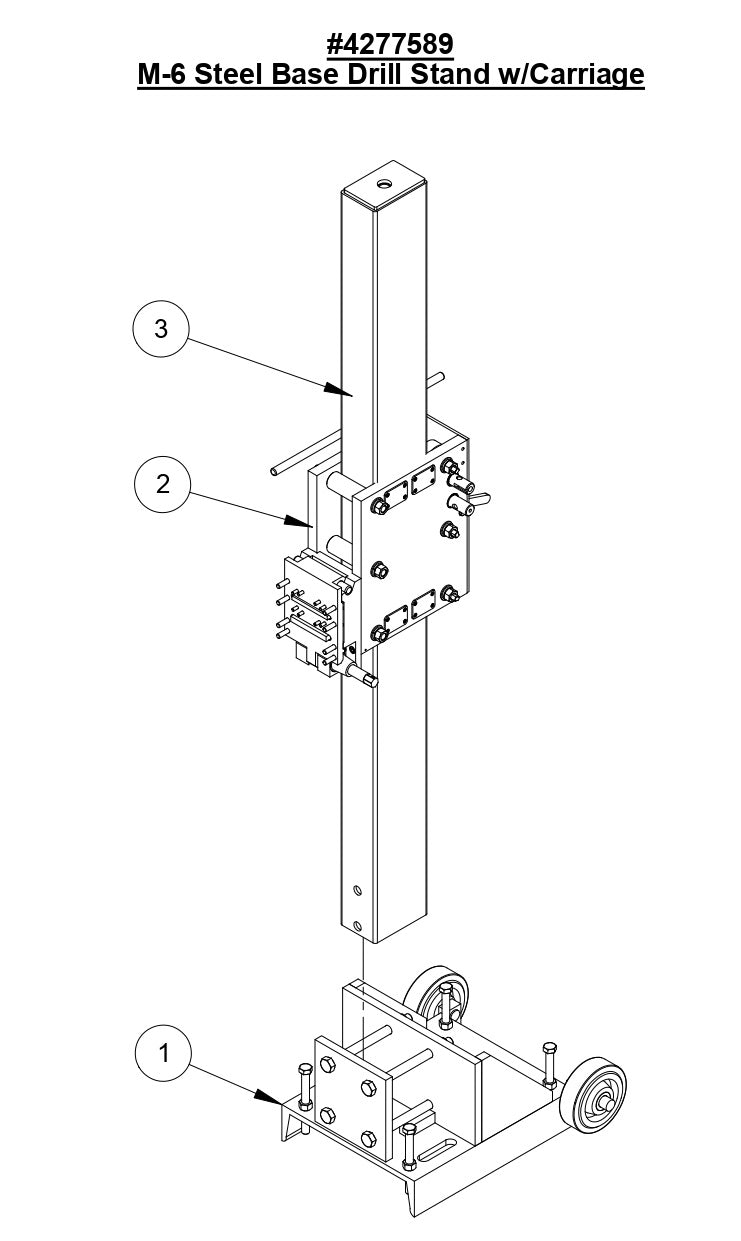 #4277589
M-6 Steel Base Drill Stand w/Carriage

3

2

1