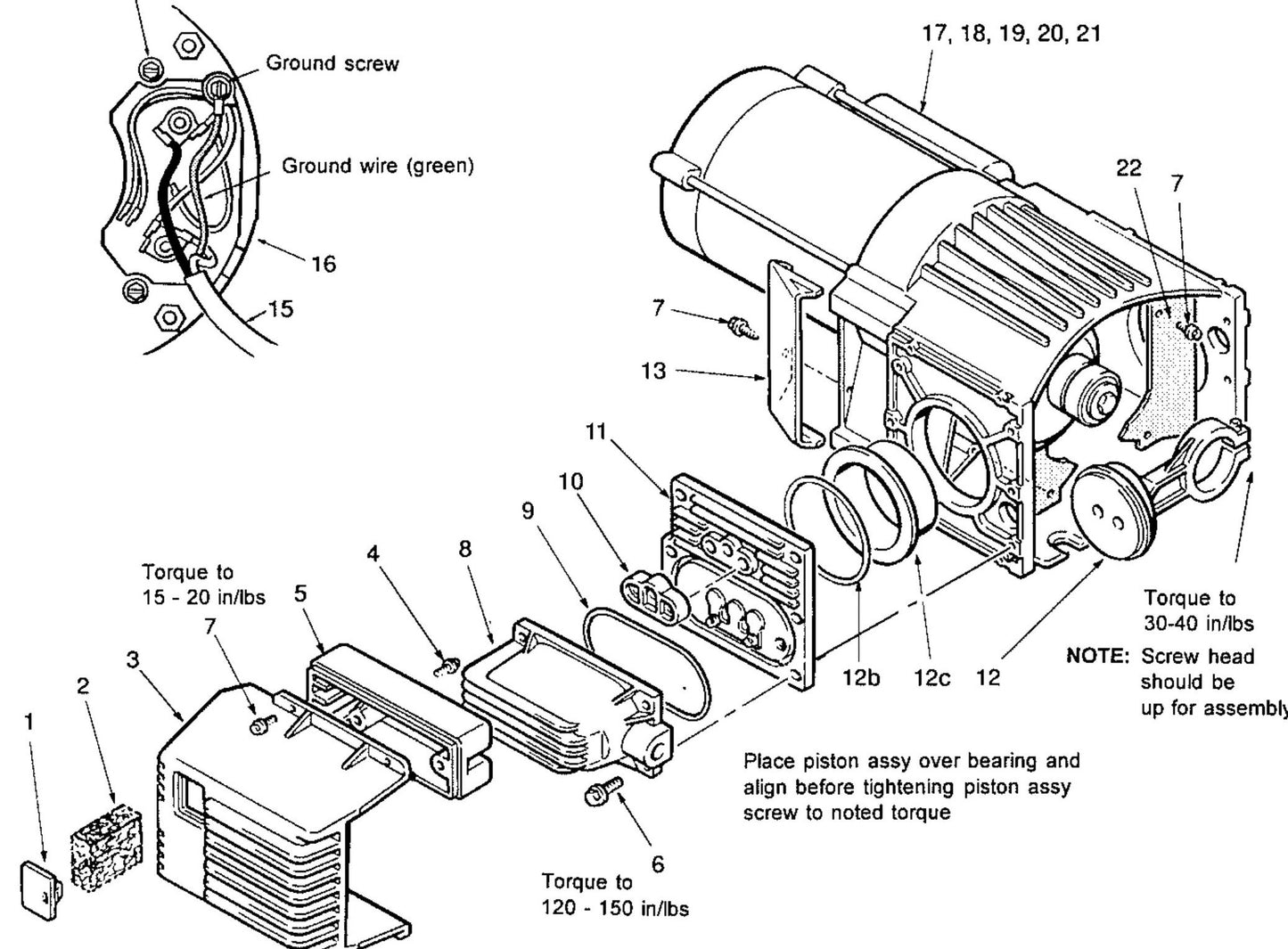 Ground screw

Ground wire (green)

16

15

17, 18, 19, 20, 21

22

7

7

13

11

10

9

8

4

5

Torque to 15 - 20 in/lbs

7

3

2

1

12b

12c

12

Torque to 30-40 in/lbs

NOTE: Screw head should be up for assembly

Place piston assy over bearing and align before tightening piston assy screw to noted torque

6

Torque to 120 - 150 in/lbs