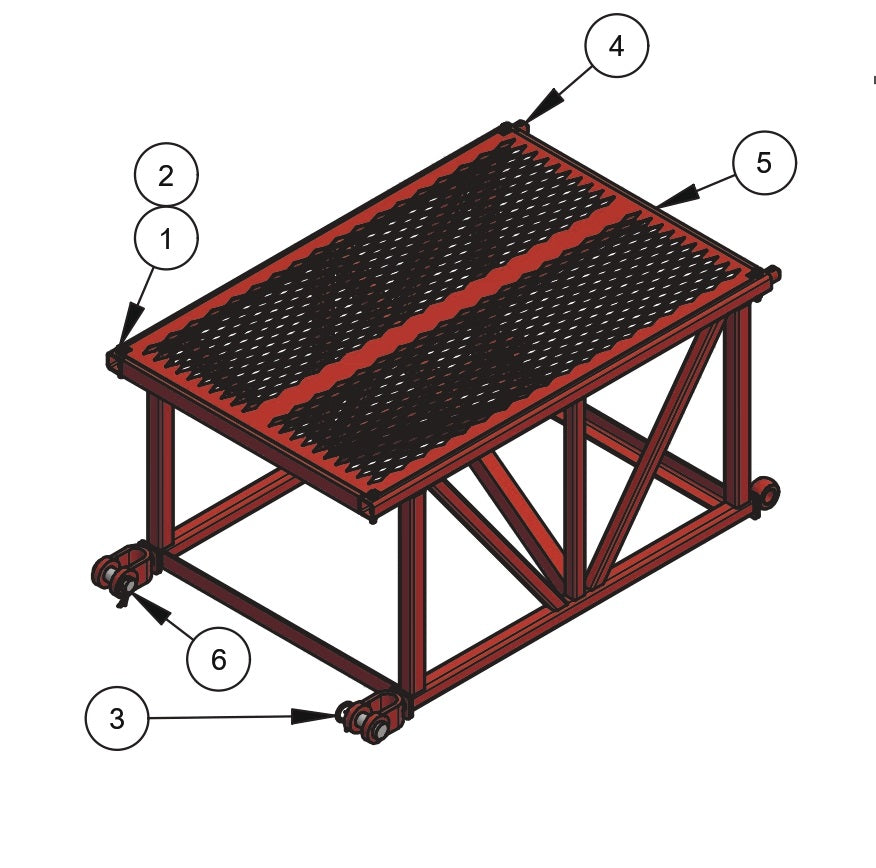 4
2
5
1
6
3