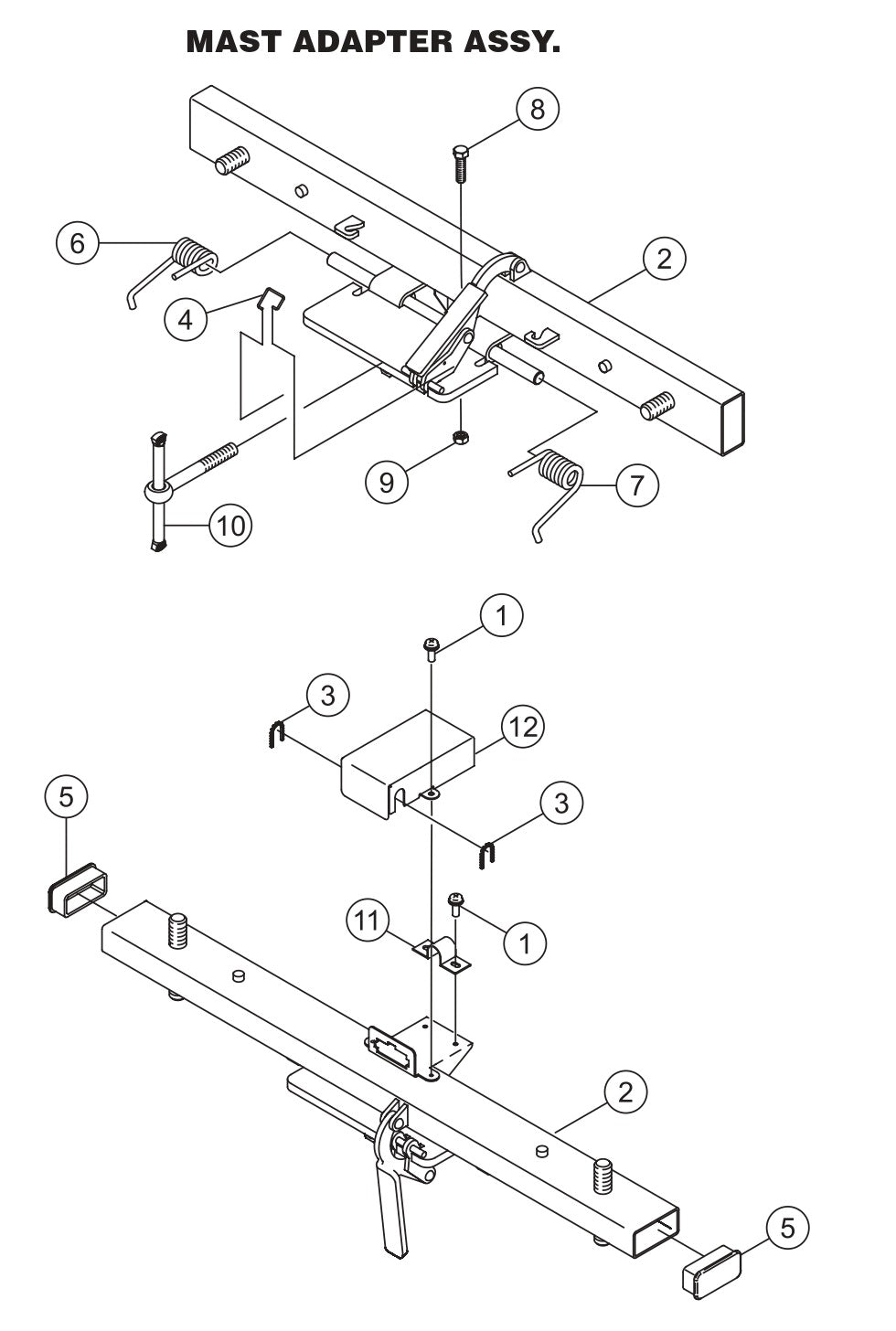 MAST ADAPTER ASSY.

8
6
2
4
9
7
10

1
3
12
5
3
11
1
2
5