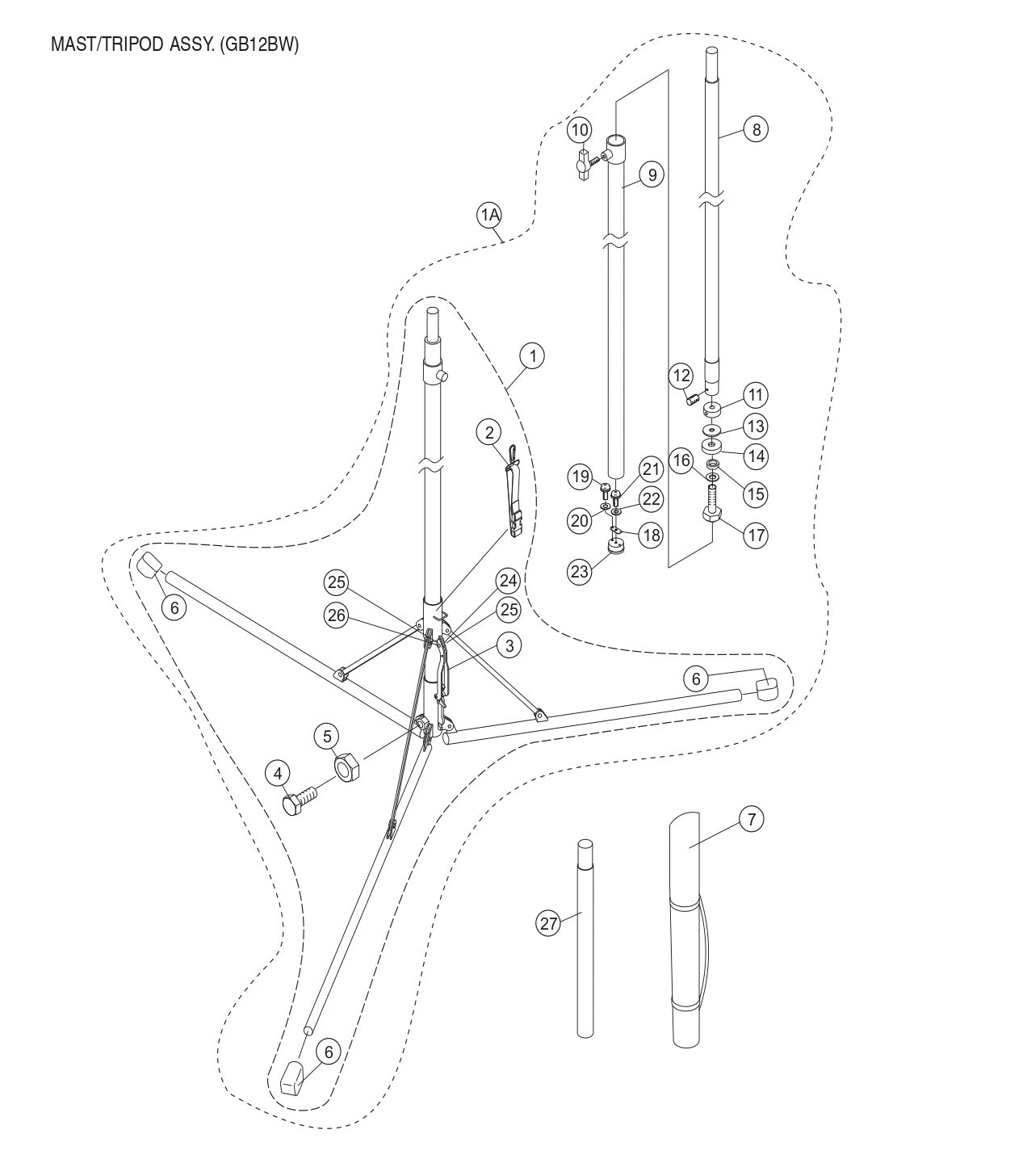 MAST/TRIPOD ASSY. (GB12BW)

10
8
9
1A
1
12
11
13
14
2
19
21
16
15
22
20
18
17
23
6
25
24
26
25
3
6
5
4
7
27
6