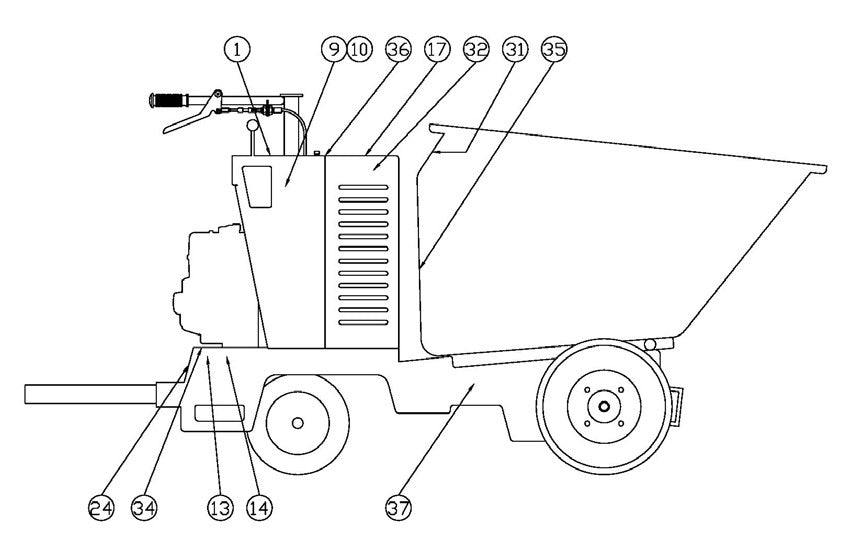 1
9
10
36
17
32
31
35
24
34
13
14
37