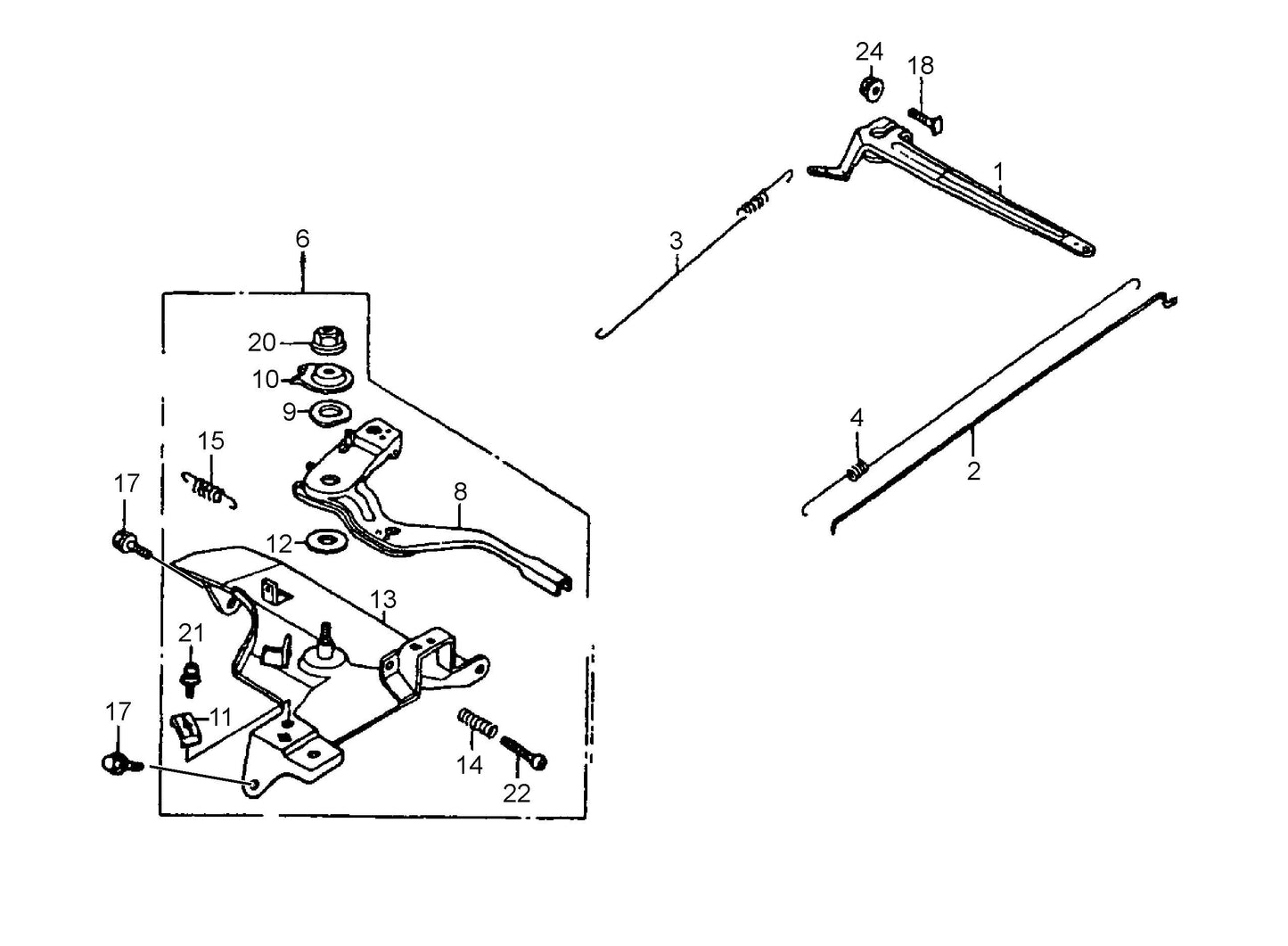 24
18
1
3
6
20
10
9
15
17
8
12
13
21
11
17
14
22
4
2