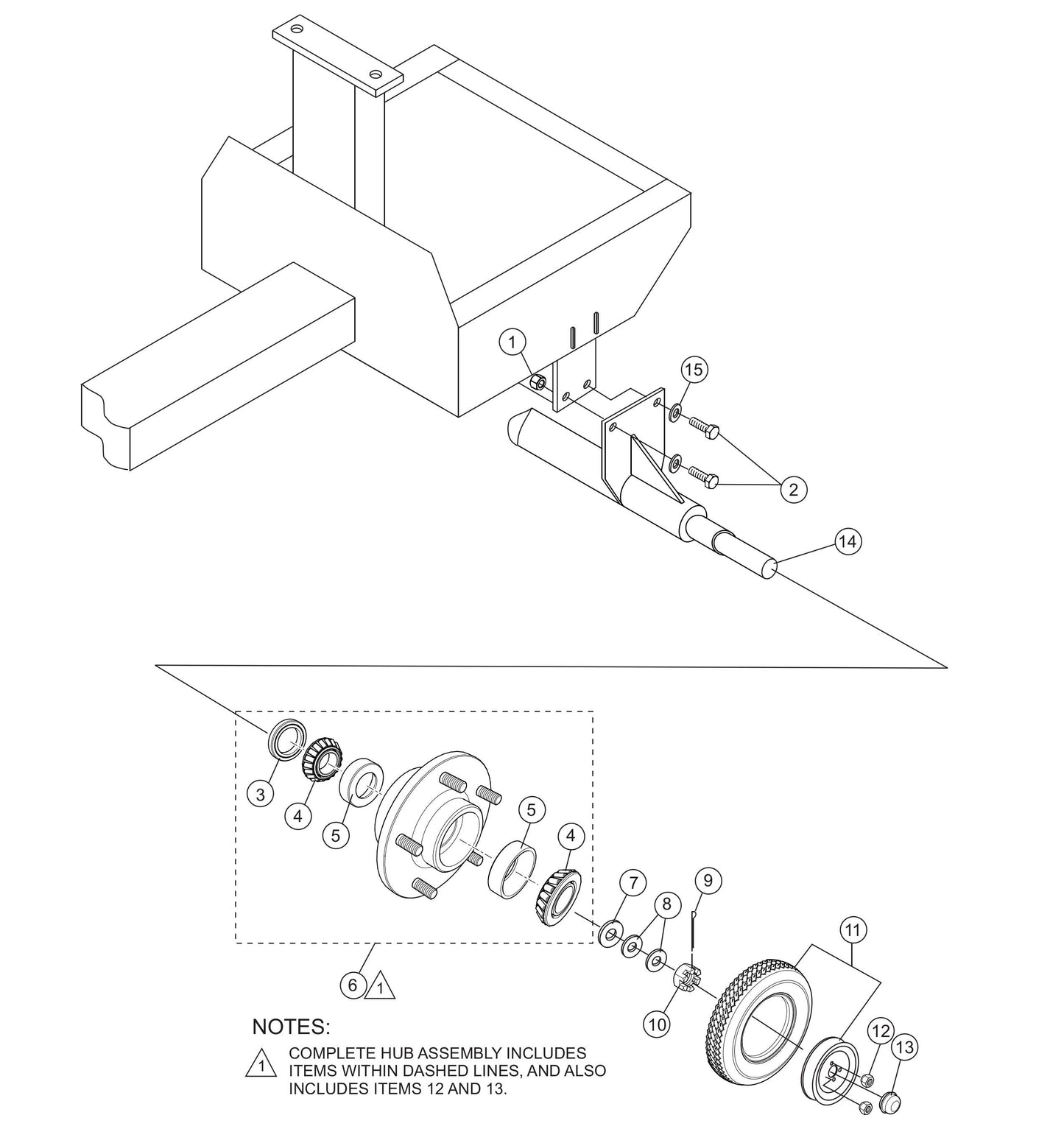 1
15
2
14
3
4
5
5
4
7
8
9
11
6 1
10
12
13
NOTES:
1 COMPLETE HUB ASSEMBLY INCLUDES ITEMS WITHIN DASHED LINES, AND ALSO INCLUDES ITEMS 12 AND 13.