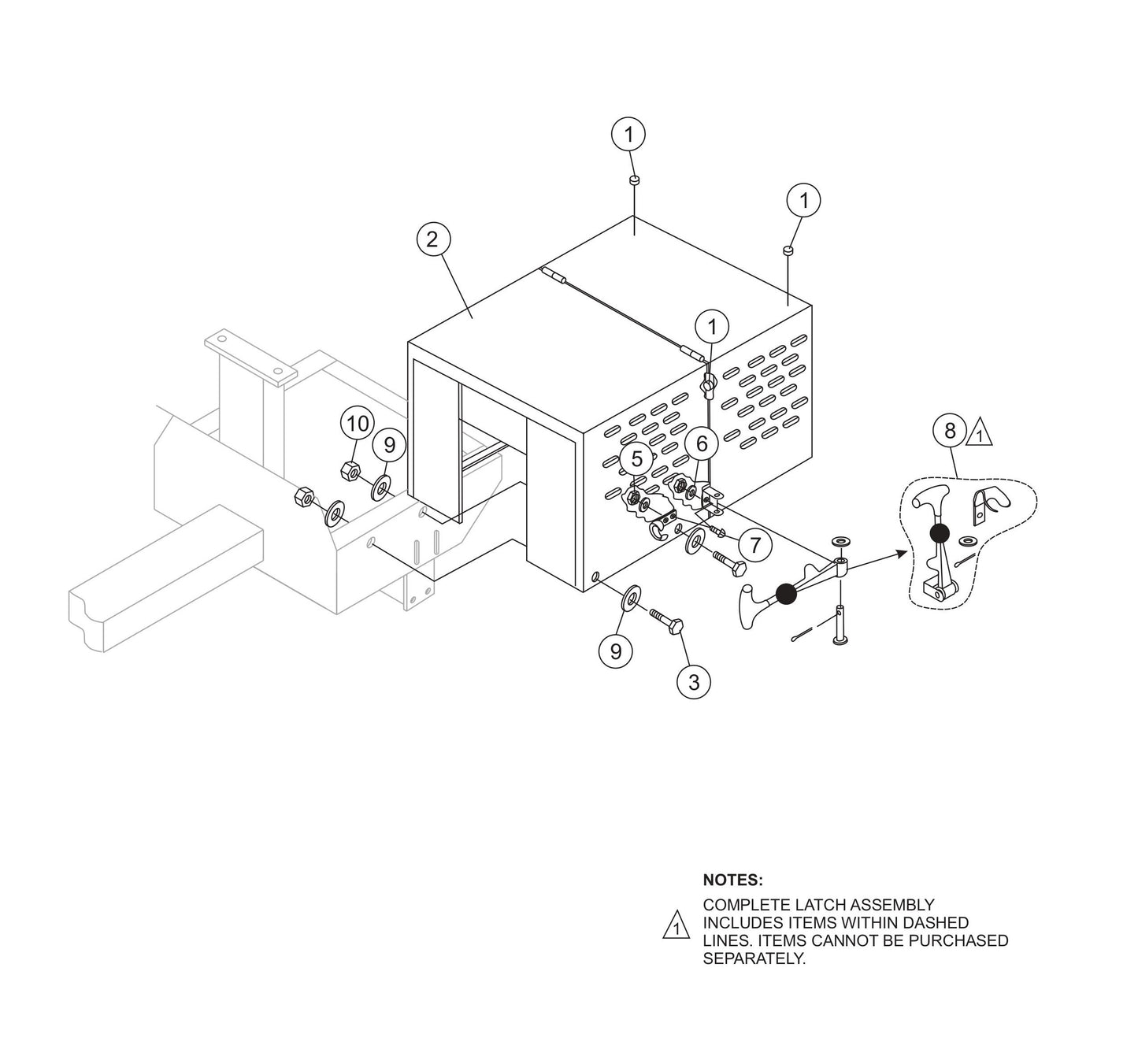 1
1
2
1
10
9
5
6
8 1
7
9
3

NOTES:
1 COMPLETE LATCH ASSEMBLY INCLUDES ITEMS WITHIN DASHED LINES. ITEMS CANNOT BE PURCHASED SEPARATELY.