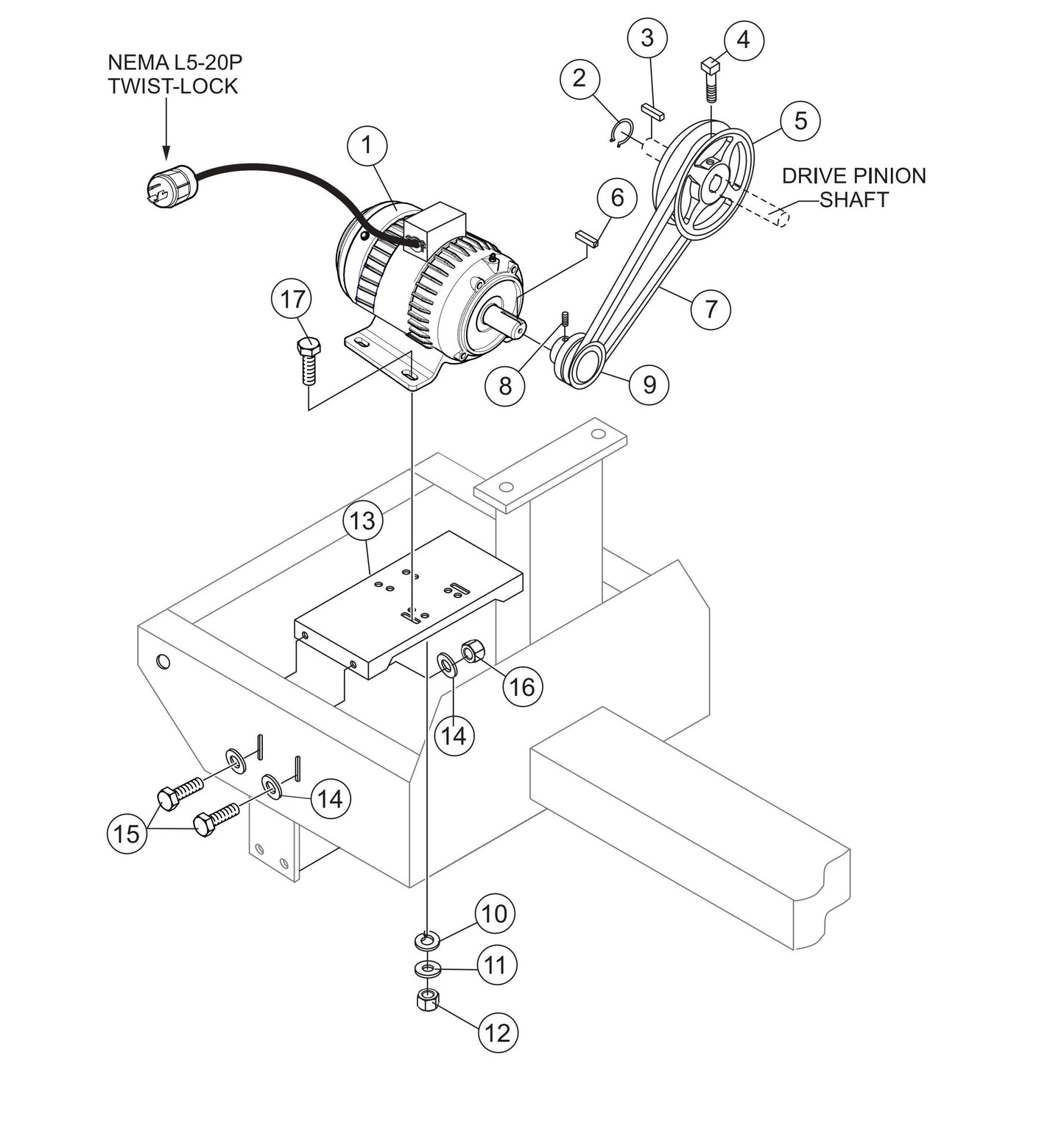 NEMA L5-20P
TWIST-LOCK

3
4
2
5
1
DRIVE PINION SHAFT
6
7
17
8
9
13
16
14
14
15
10
11
12