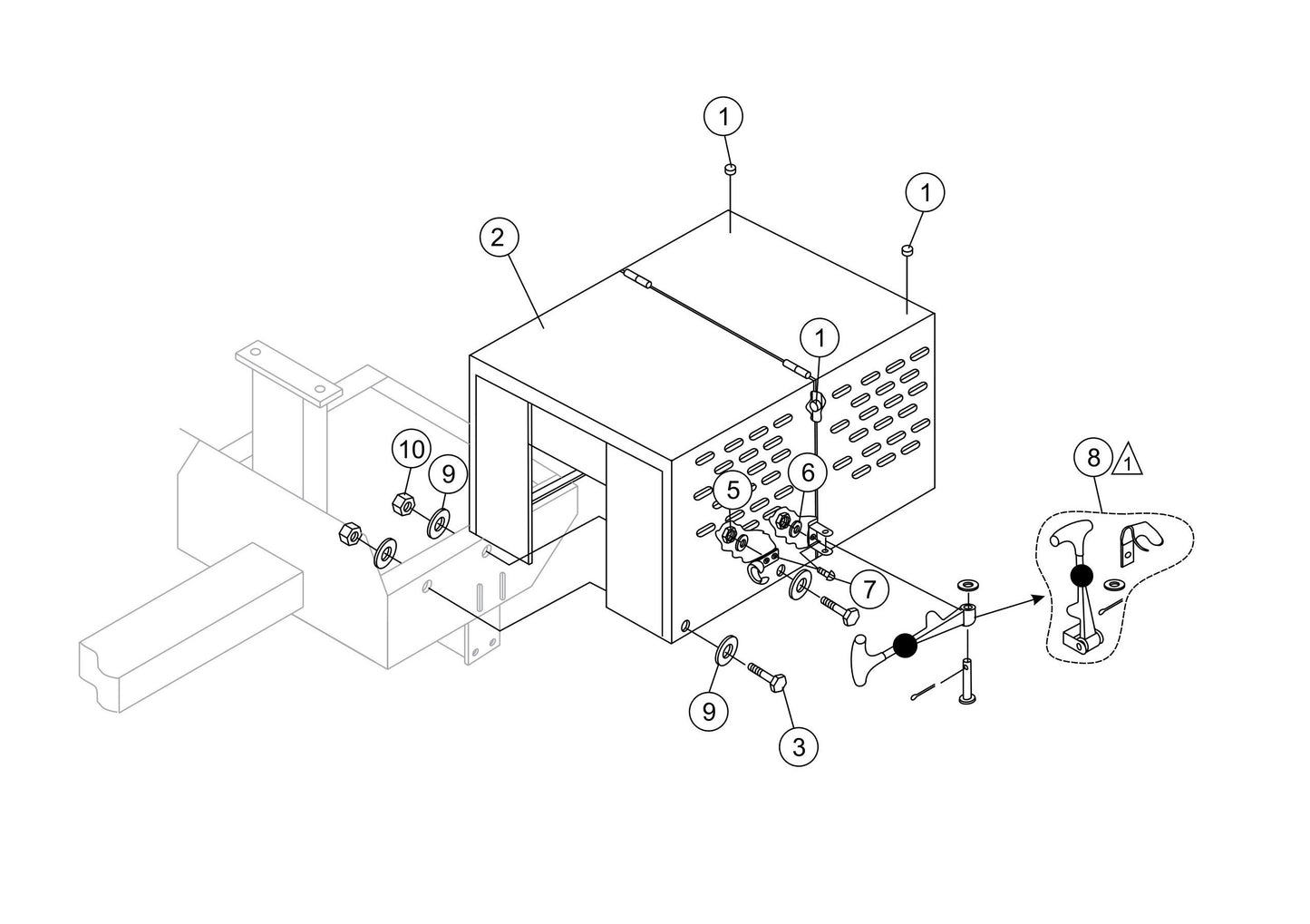 1
1
2
1
10
9
5
6
8
1
7
9
3