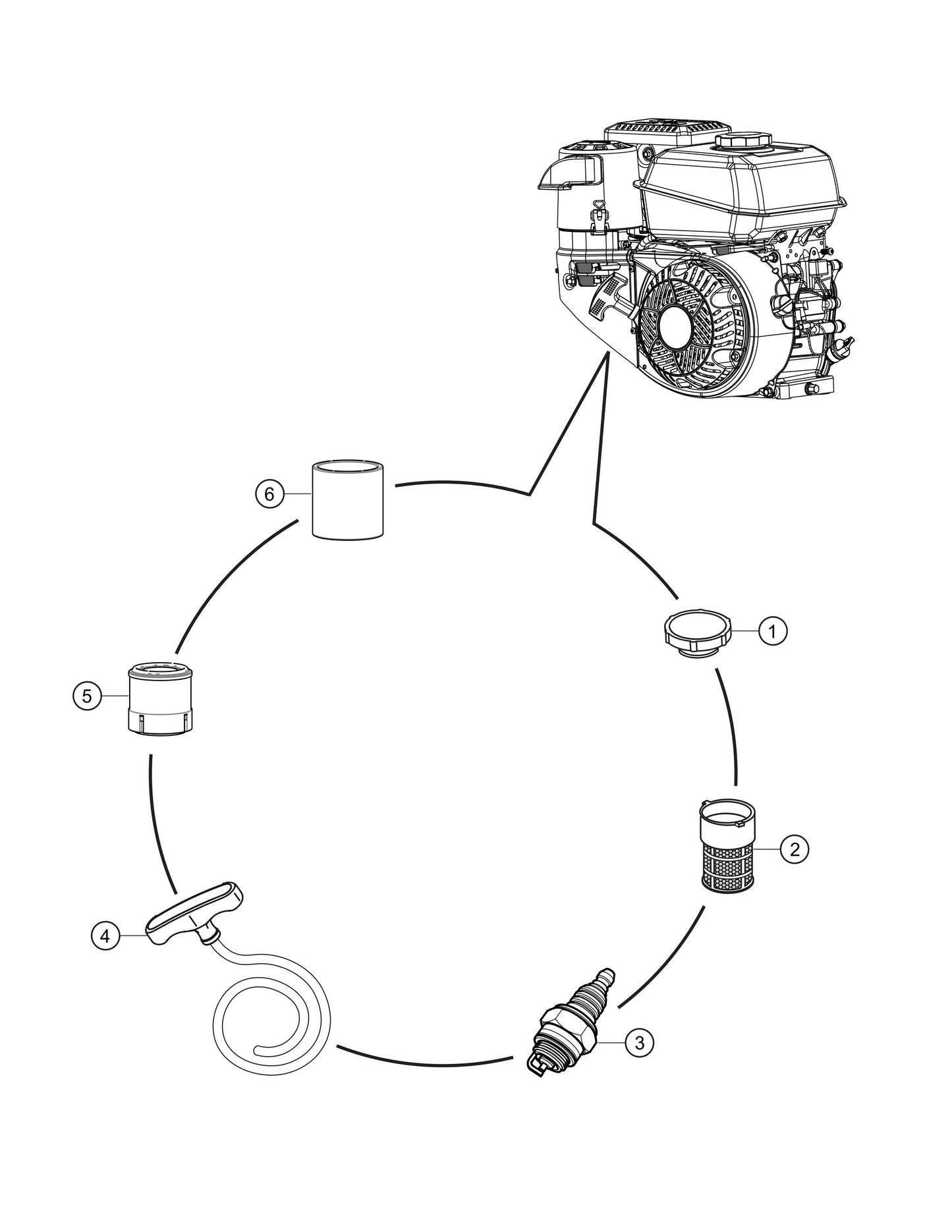 6
1
5
2
4
3