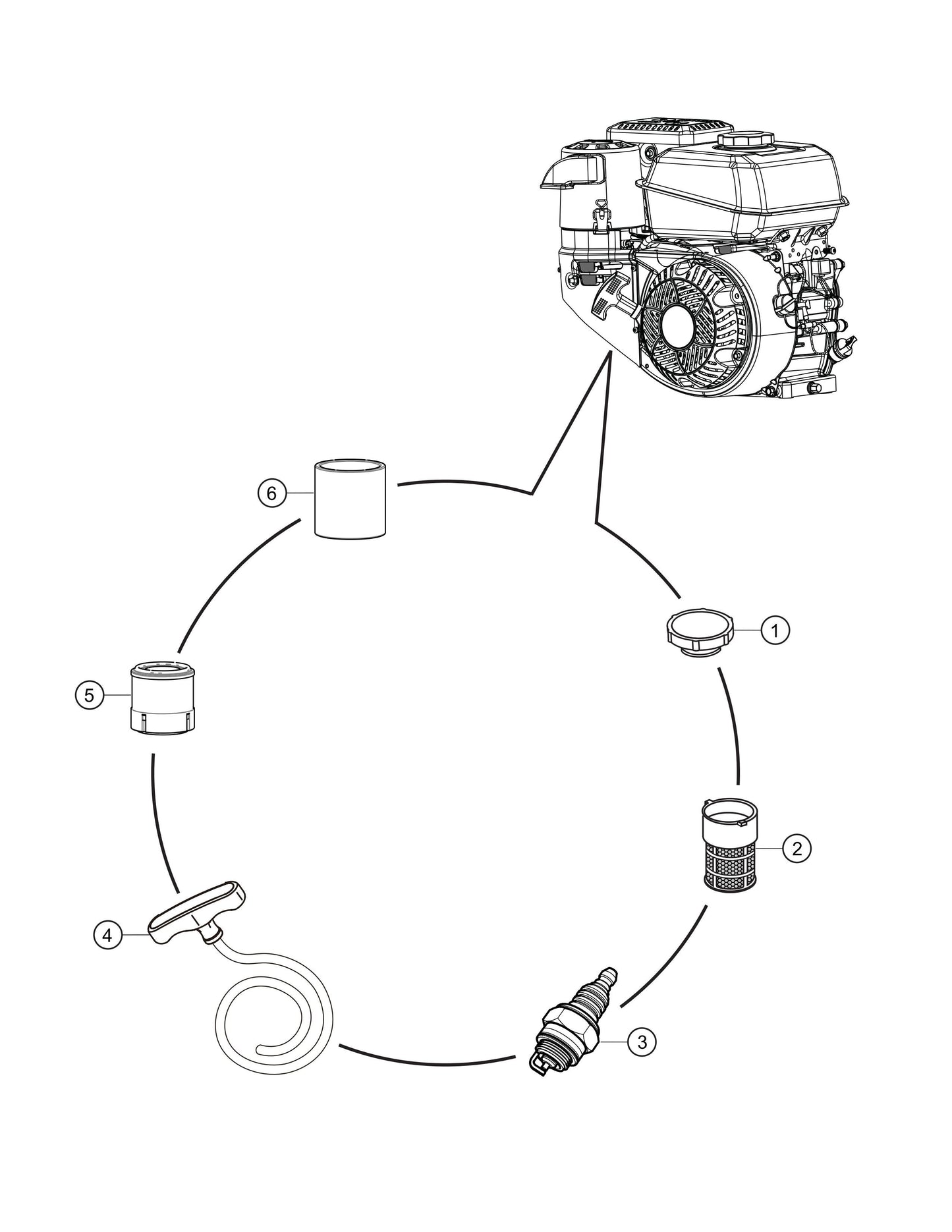 6

1

5

2

4

3