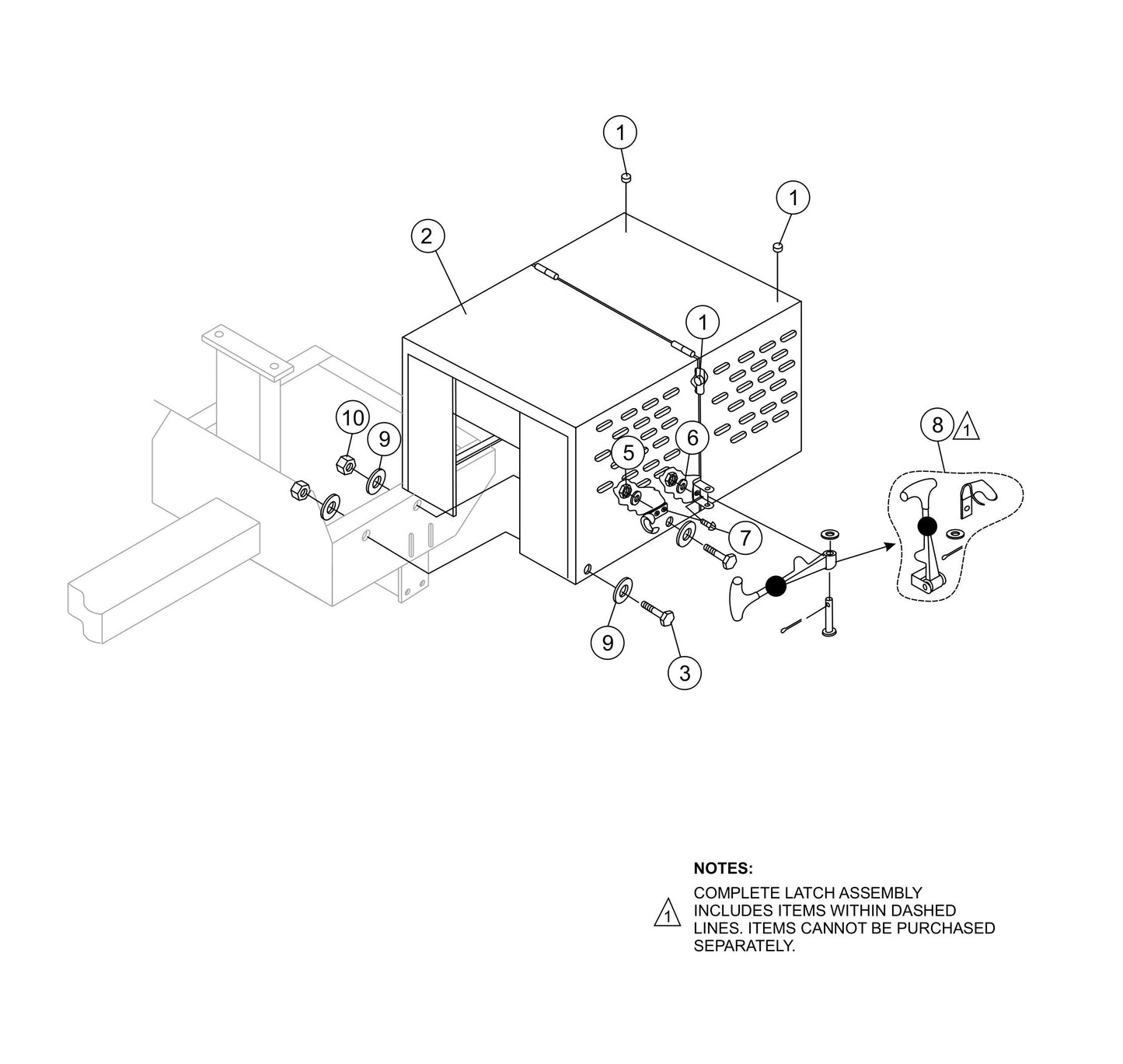 1

1

2

1

10

9

5

6

8 1

7

9

3

NOTES:

1 COMPLETE LATCH ASSEMBLY INCLUDES ITEMS WITHIN DASHED LINES. ITEMS CANNOT BE PURCHASED SEPARATELY.