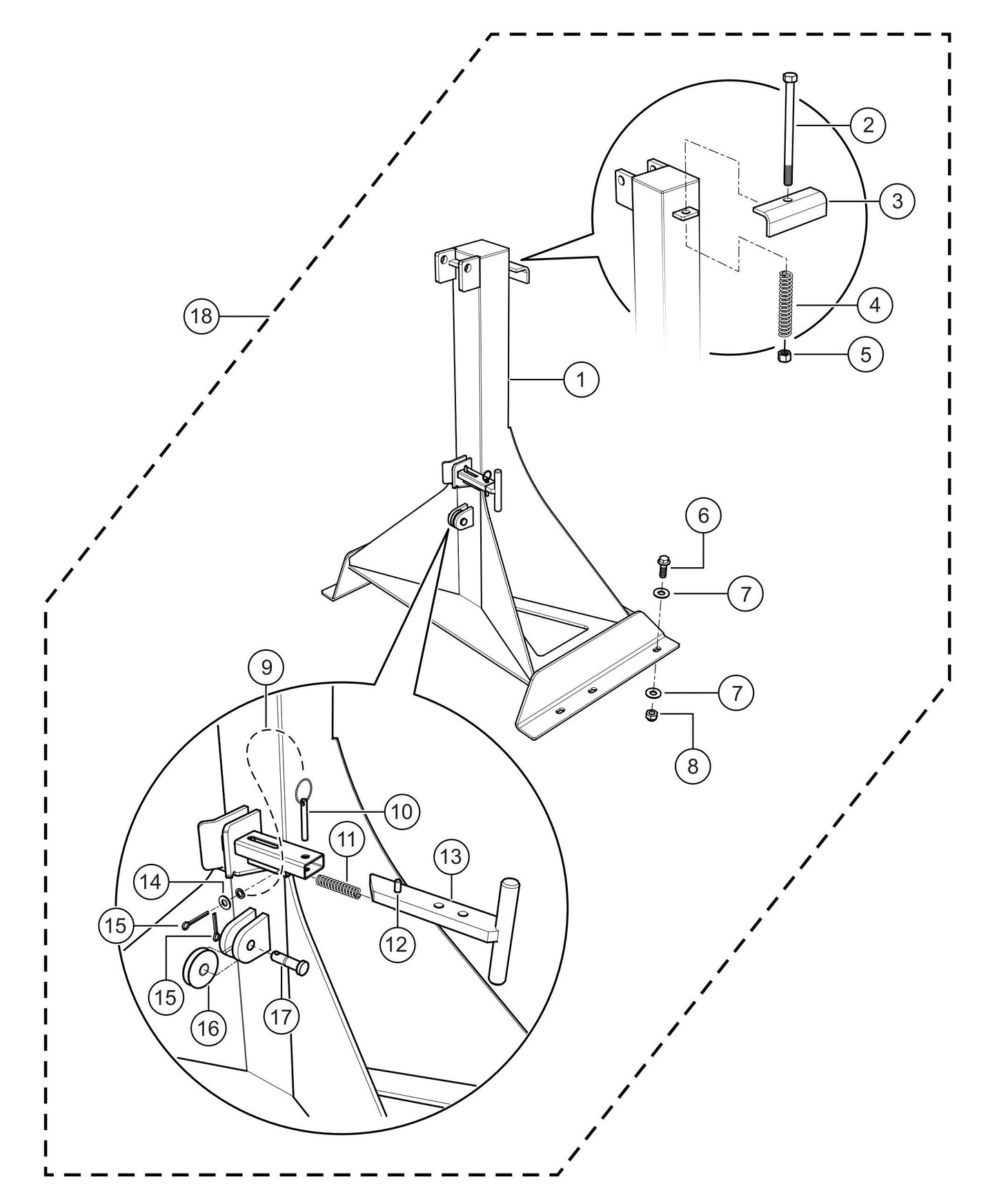 2
3
18
4
5
1
6
7
7
8
9
10
11
13
14
15
12
15
16
17