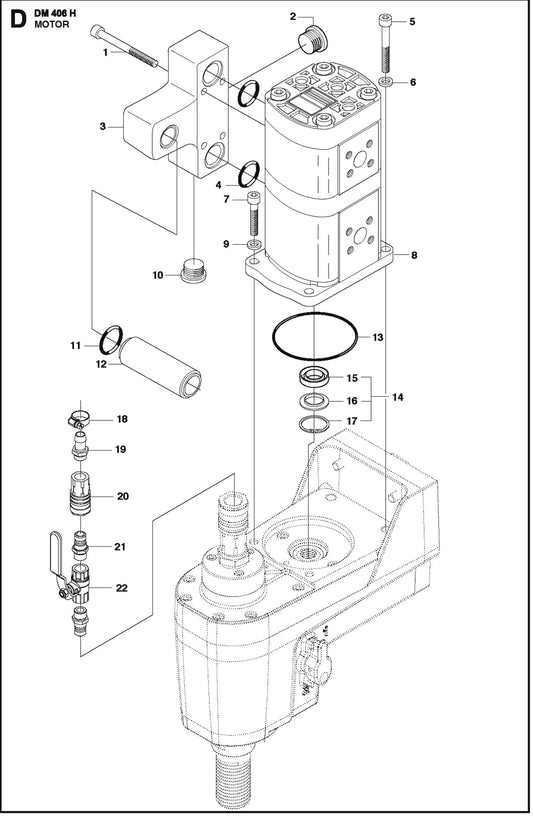 D DM 406 H
MOTOR

1
2
3
4
5
6
7
8
9
10
11
12
13
14
15
16
17
18
19
20
21
22