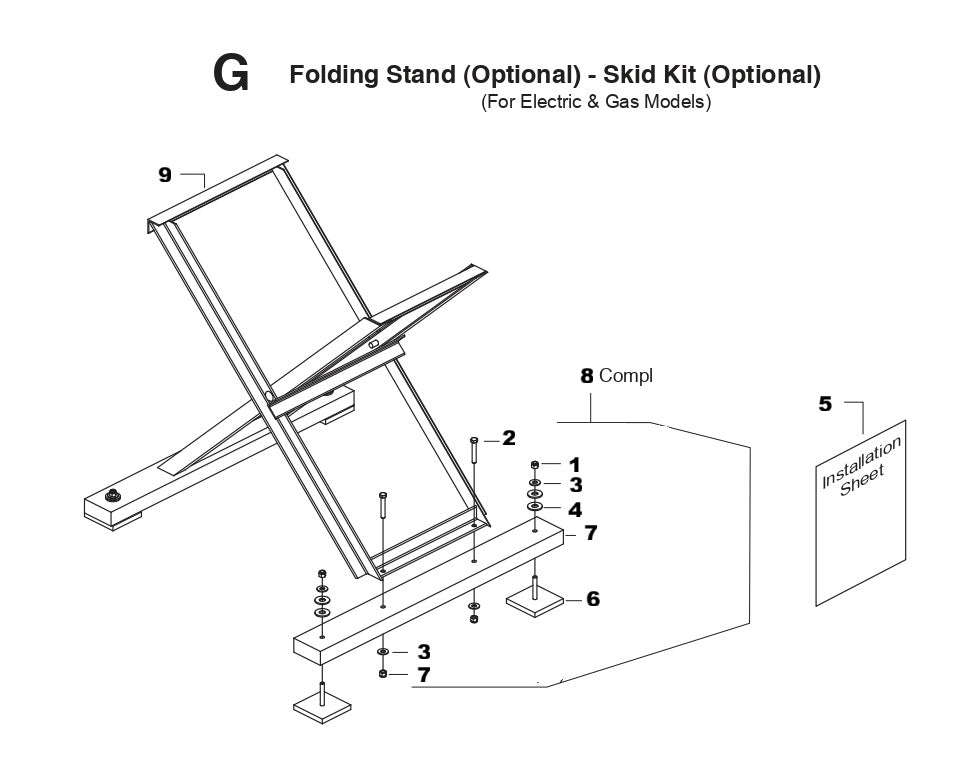 G Folding Stand (Optional) - Skid Kit (Optional)
(For Electric & Gas Models)

9

8 Compl

5

Installation Sheet

2

1

3

4

7

6

3

7