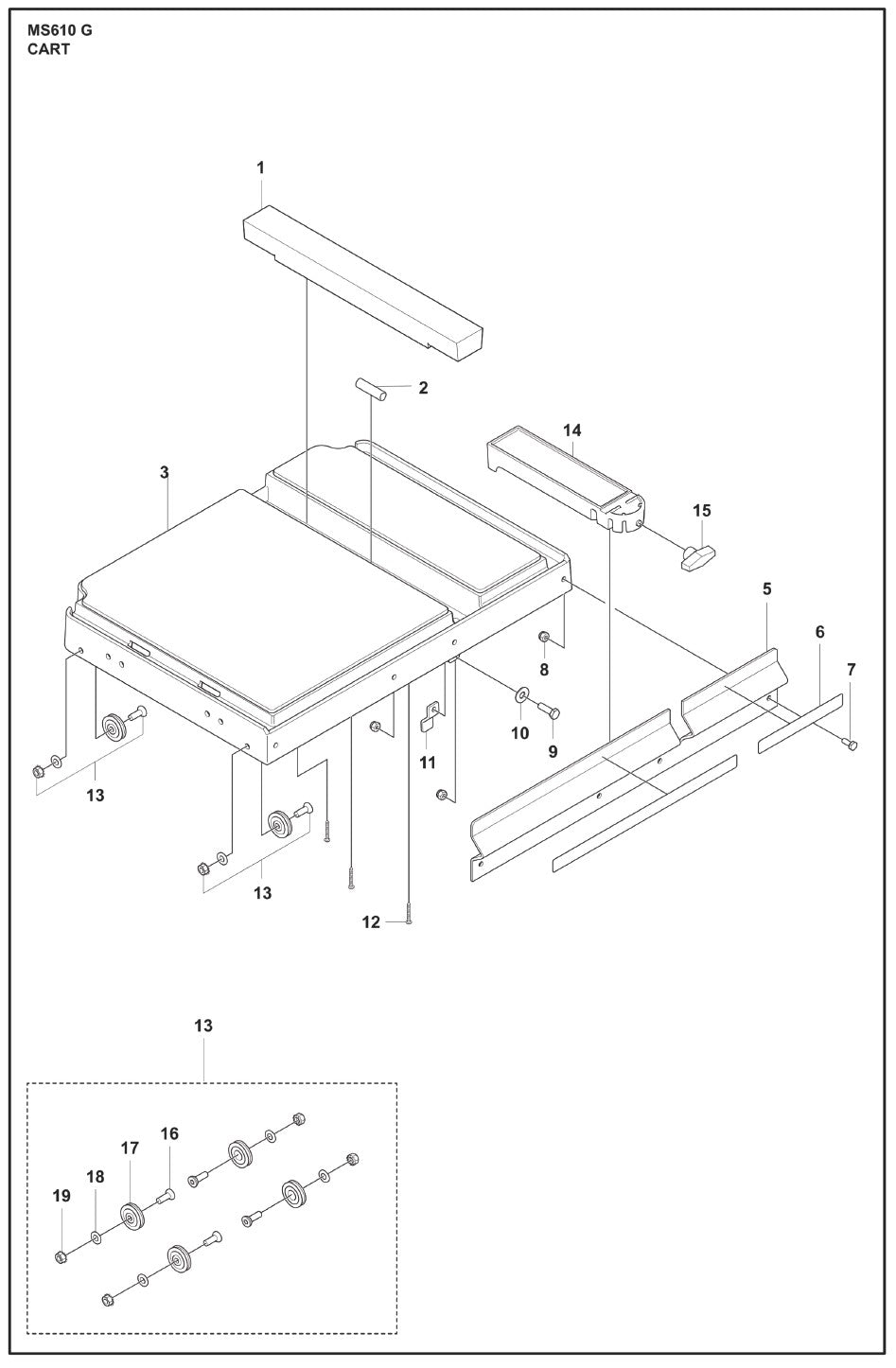 MS610 G
CART

1
2
14
3
15
5
6
7
8
10
9
11
13
13
12

13
16
17
18
19