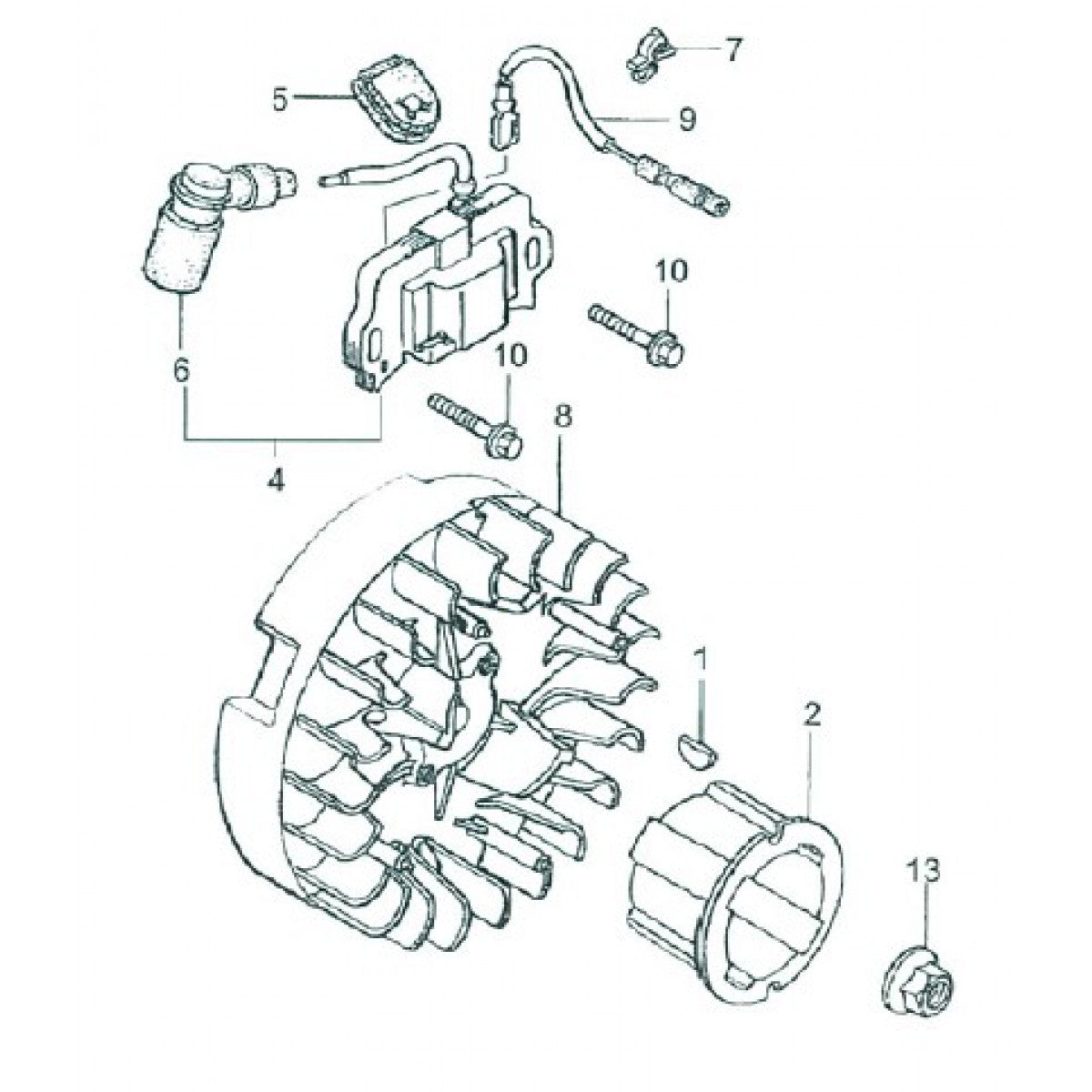 7
5
9
10
6
10
8
4
1
2
13