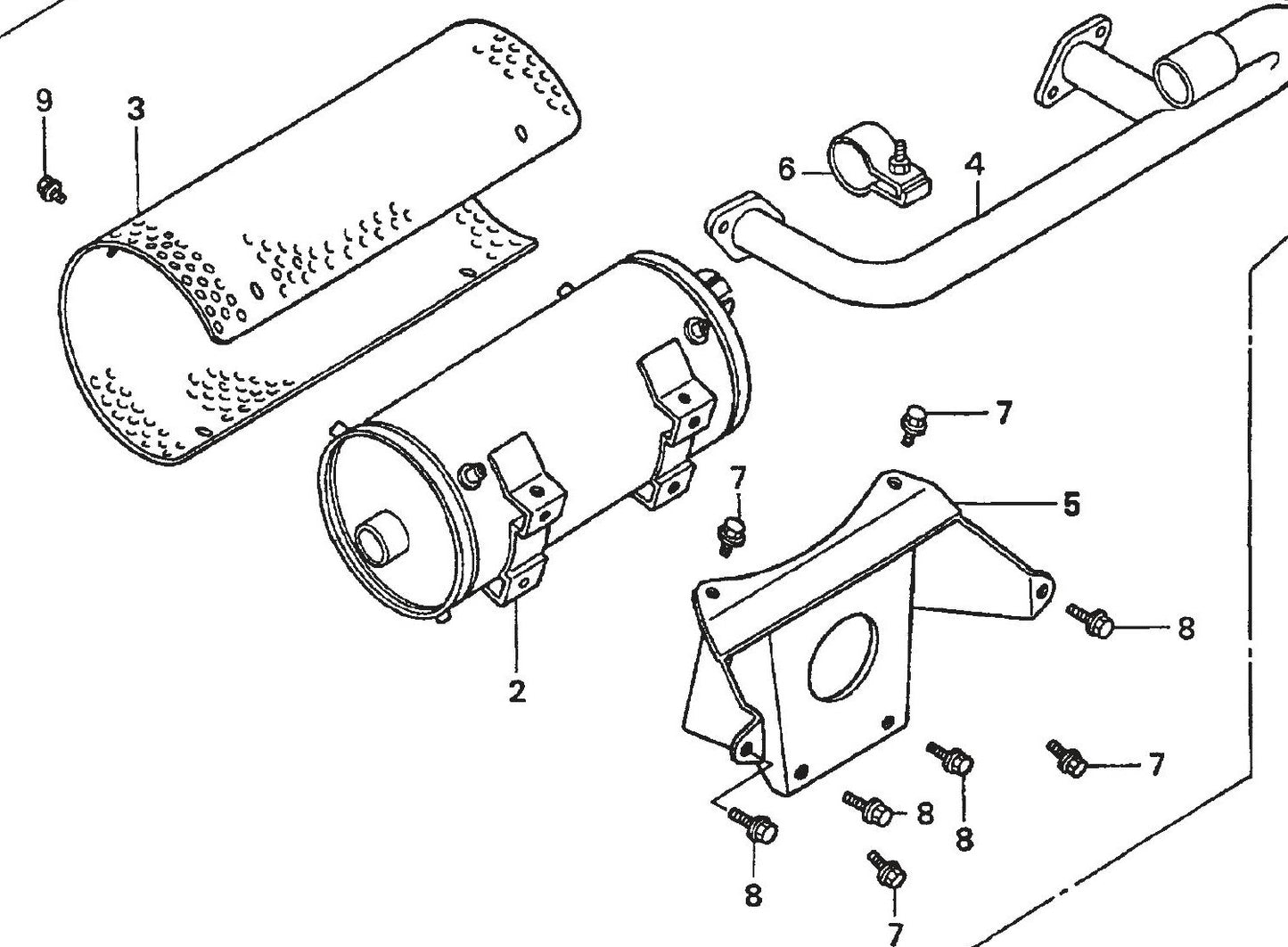 9
3
6
4
7
7
5
8
2
7
8
8
8
7