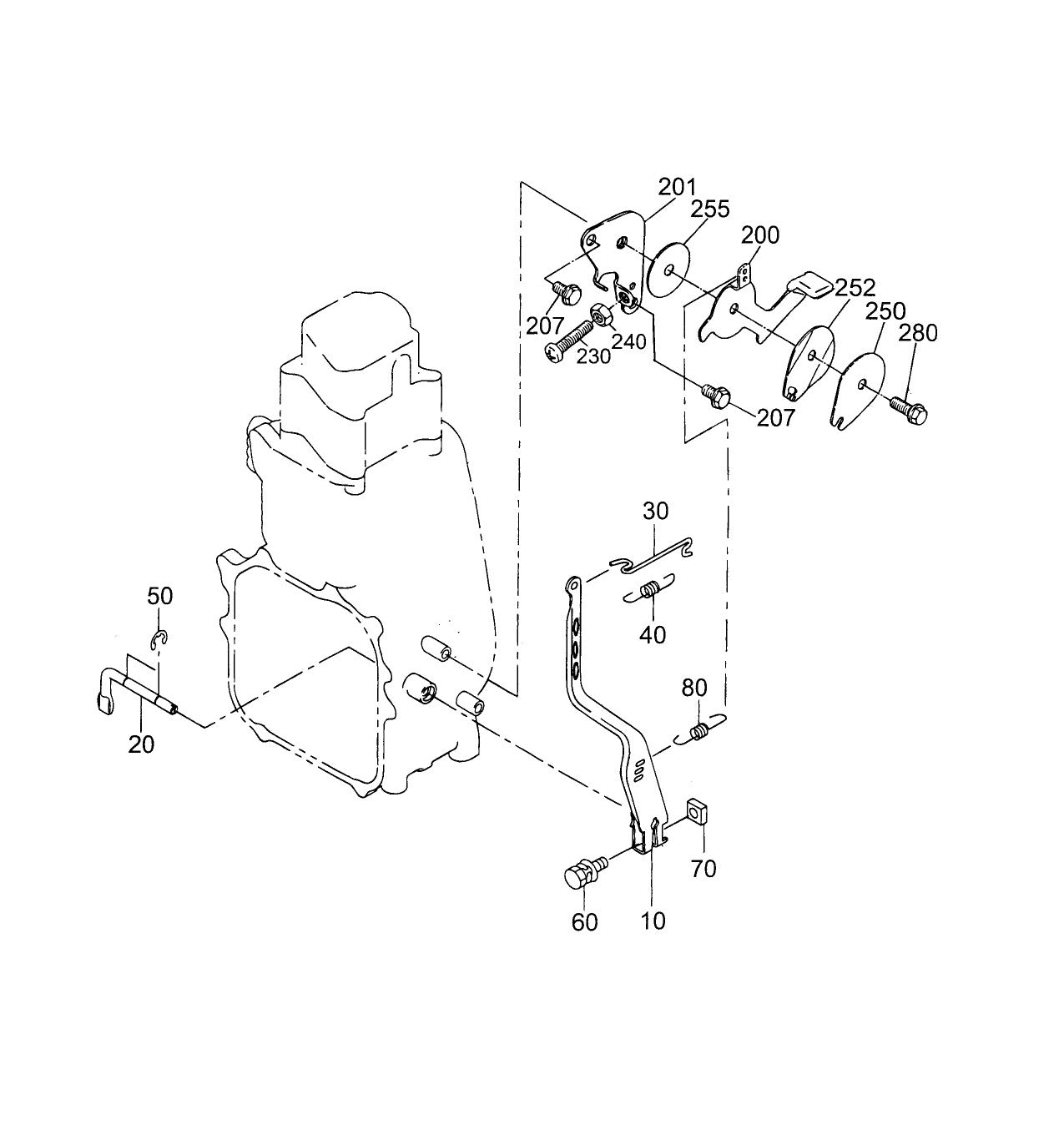 201
255
200
252
250
280
207
240
230
207
30
40
50
80
20
70
60
10