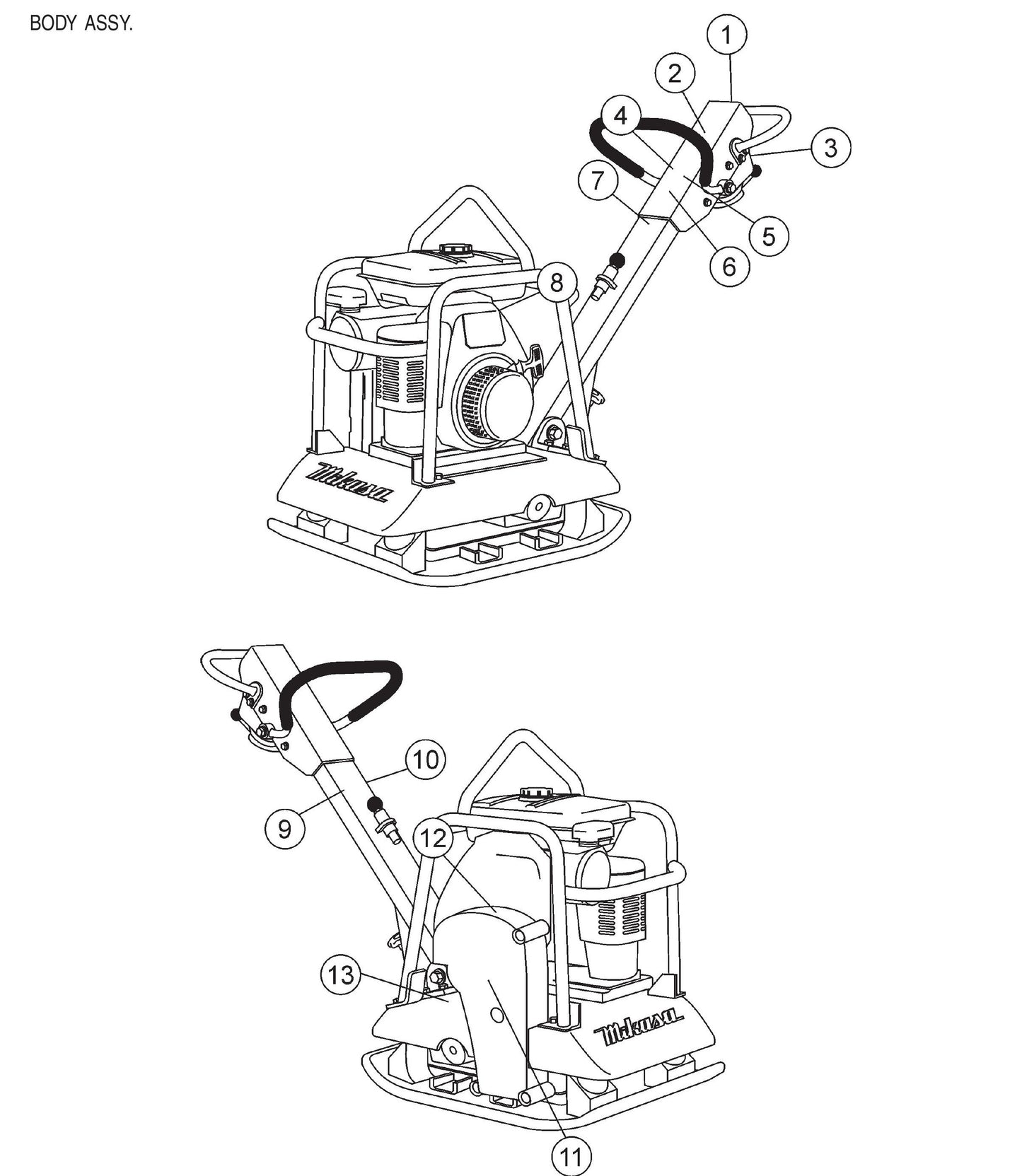 BODY ASSY.

1
2
4
3
7
5
6
8
Mikasa

10
9
12
13
Mikasa
11