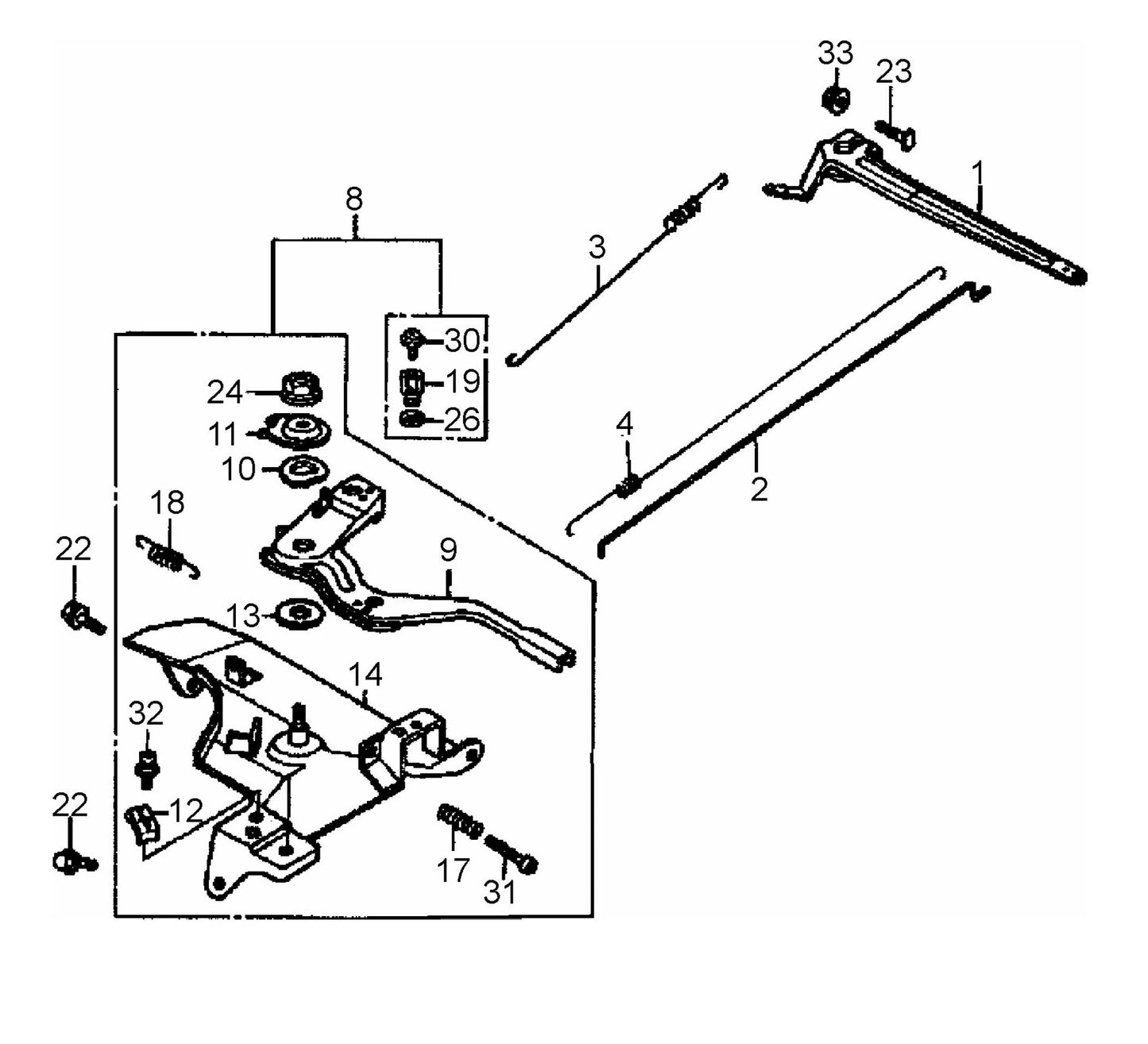 33
23
1
8
3
30
19
26
24
11
10
4
2
18
22
9
13
14
32
22
12
17
31