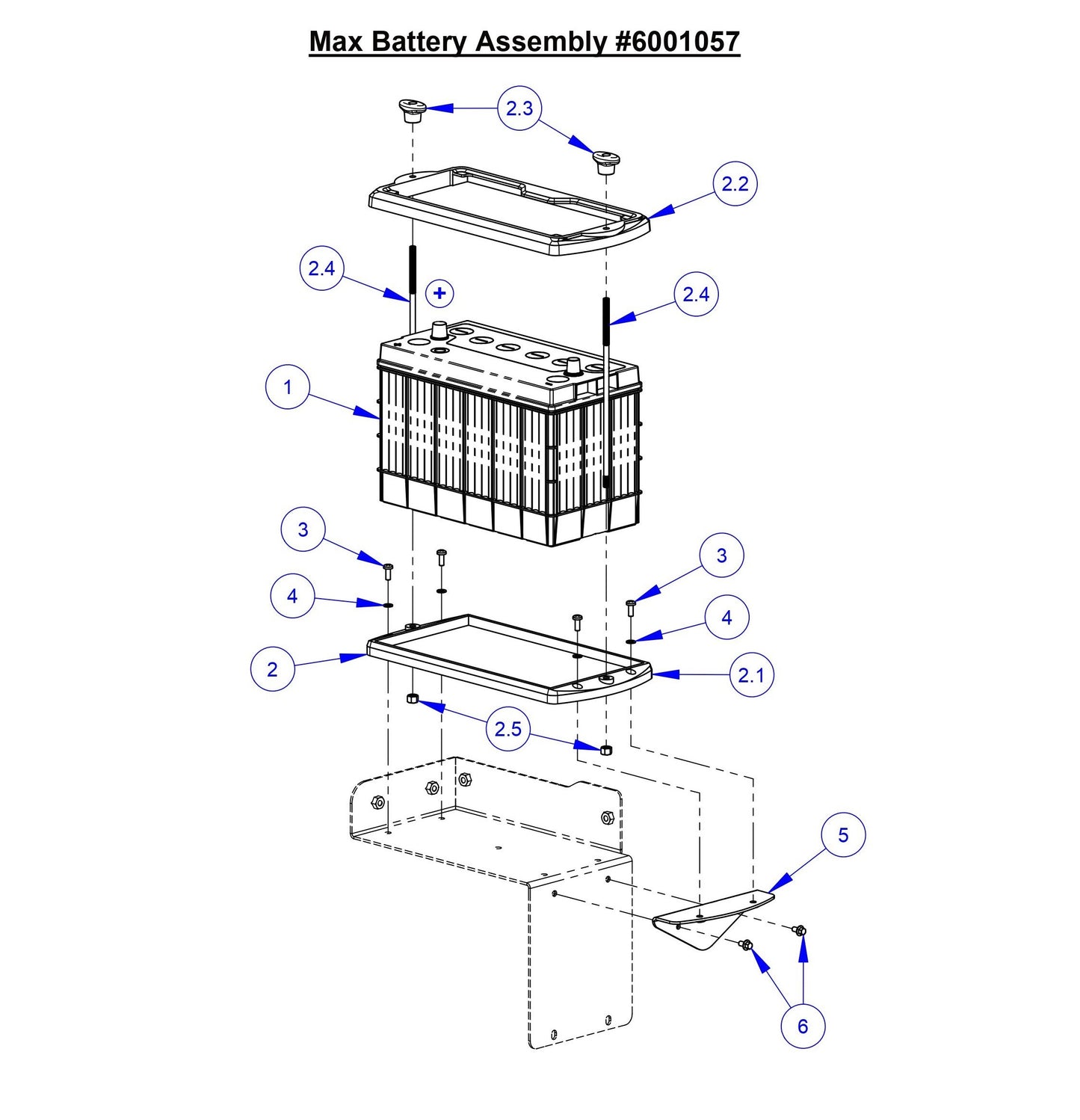 Max Battery Assembly #6001057

2.3
2.2
2.4
+
2.4
1
3
3
4
4
2
2.1
2.5
5
6