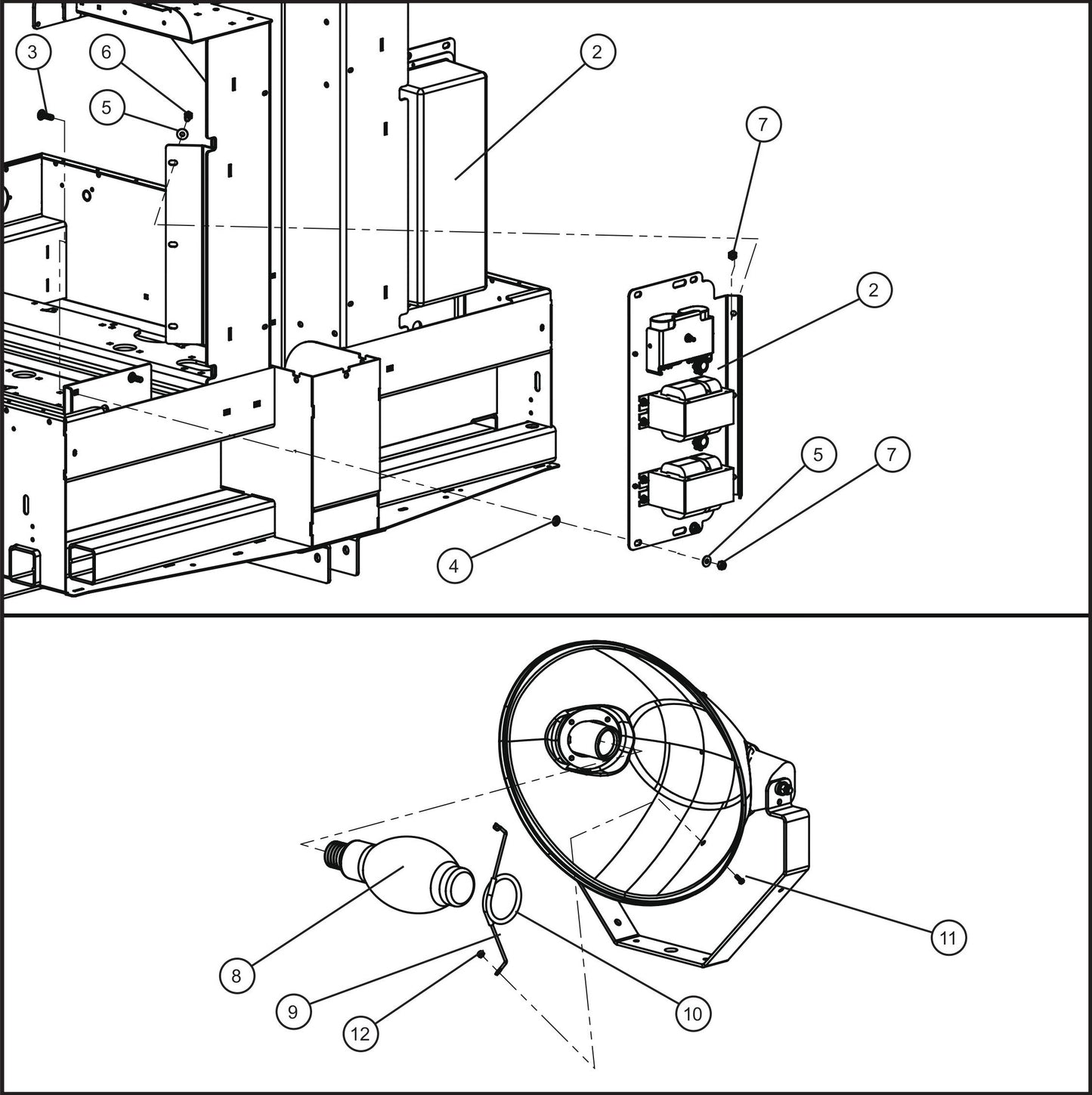 3
6
5
2
7
2
5
7
4

8
9
12
10
11