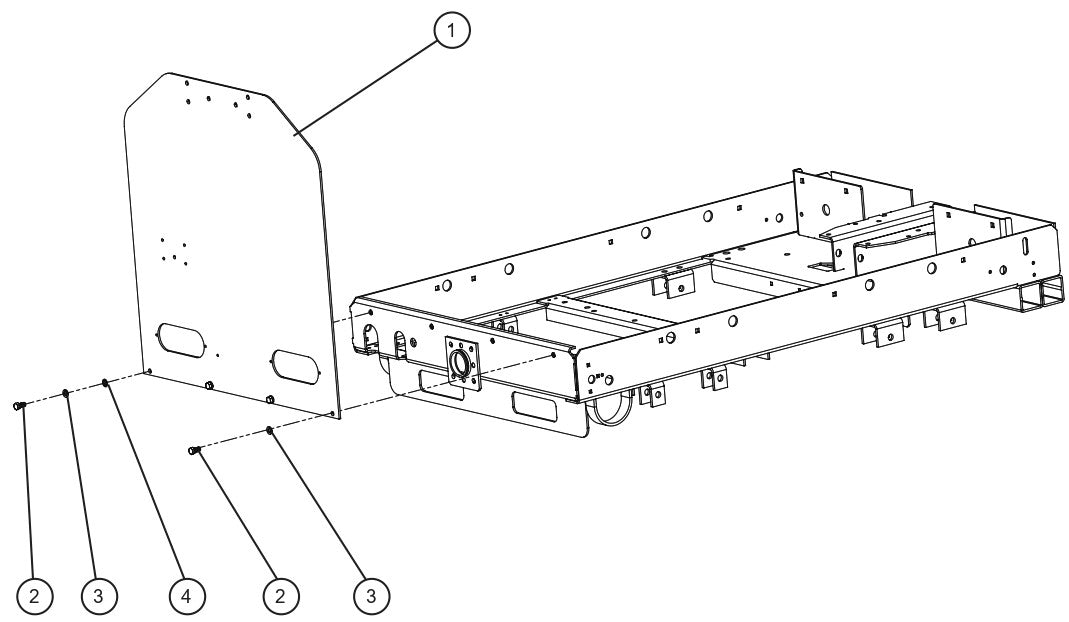 1

2
3
4
2
3