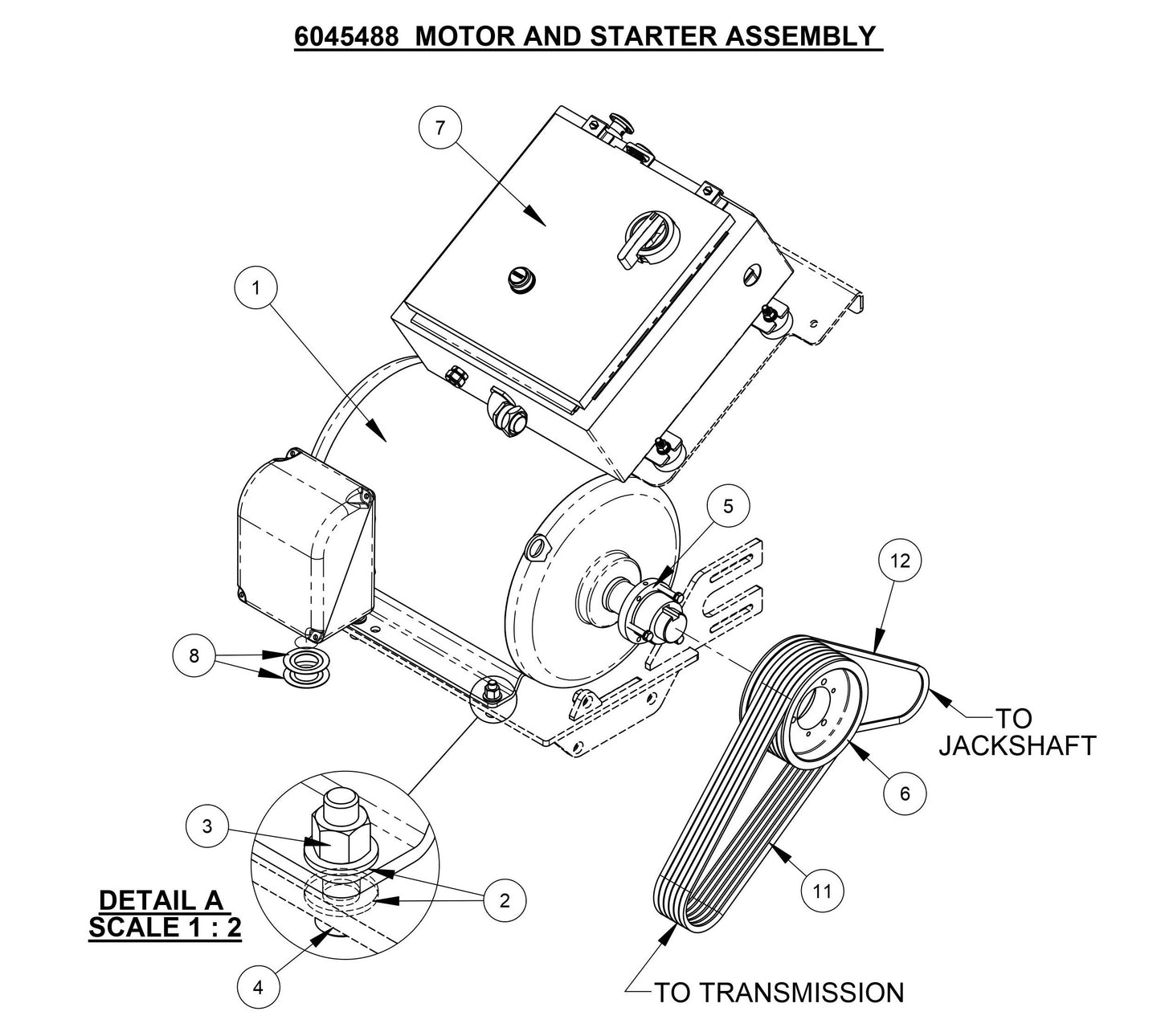 6045488 MOTOR AND STARTER ASSEMBLY

7

1

5

12

8

TO JACKSHAFT

6

3

2

11

DETAIL A
SCALE 1 : 2

4

TO TRANSMISSION