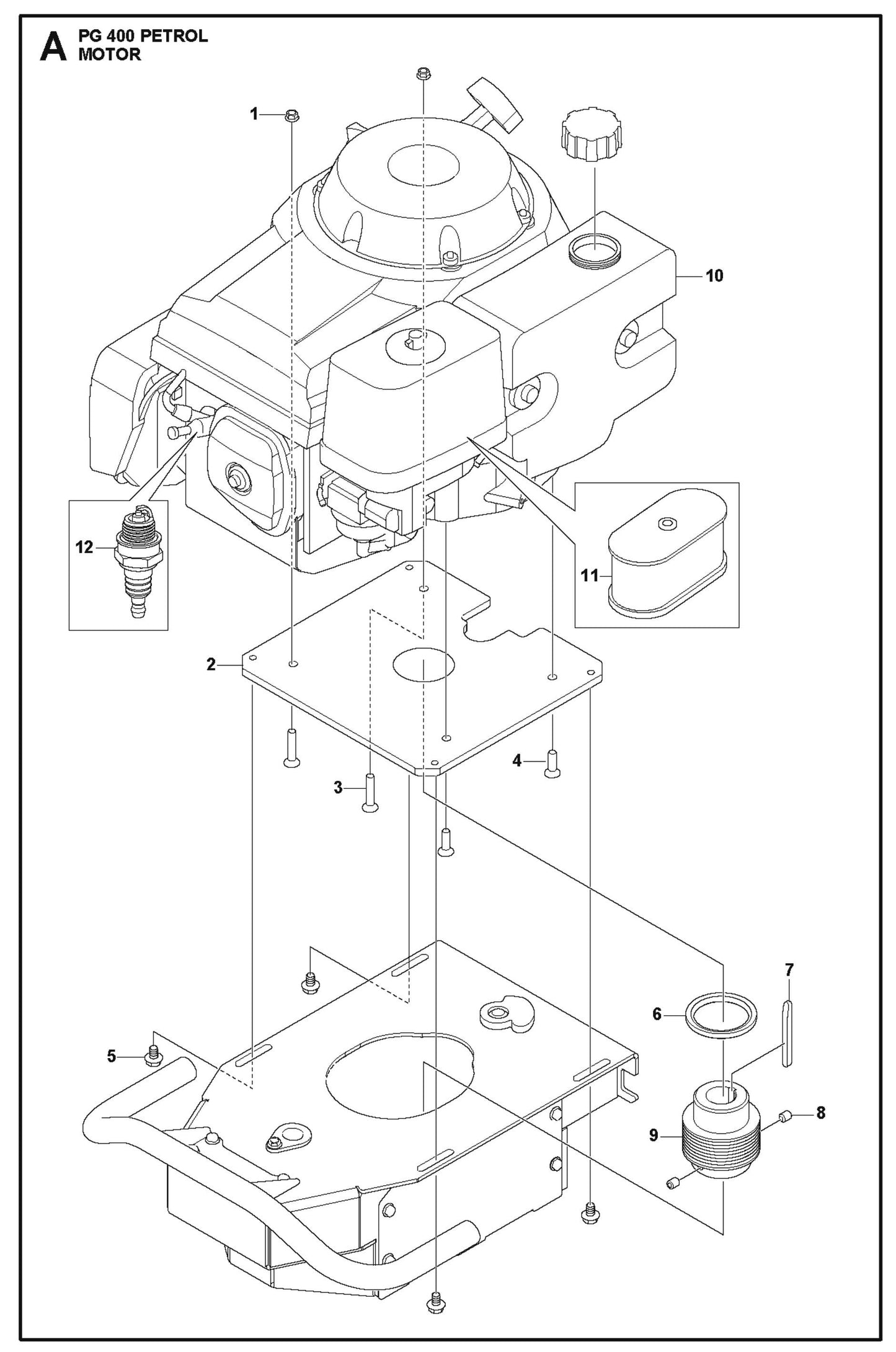 A PG 400 PETROL MOTOR

1
10
12
11
2
4
3
7
6
5
8
9