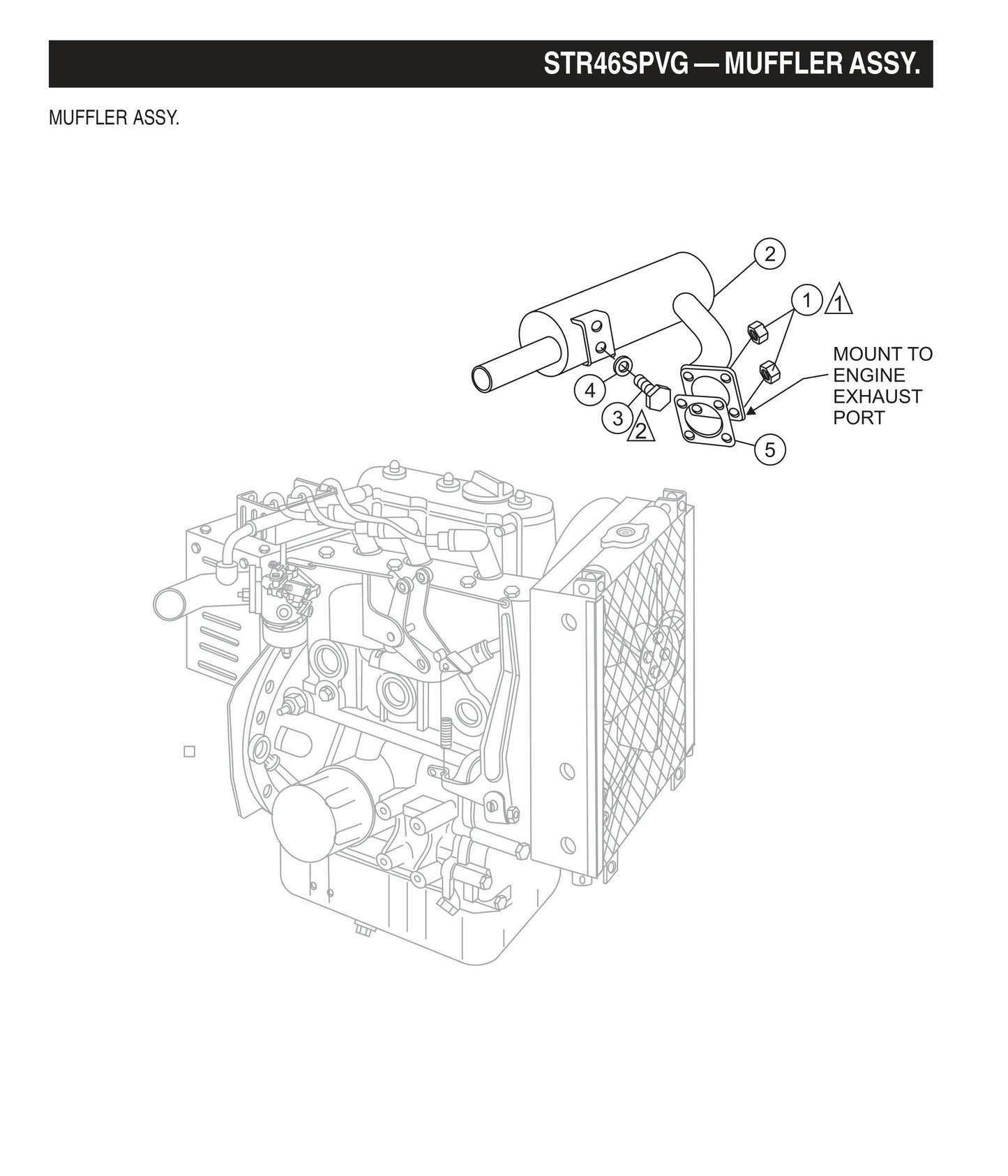 STR46SPVG — MUFFLER ASSY.

MUFFLER ASSY.

2

1 1

MOUNT TO ENGINE EXHAUST PORT

4

3 2

5