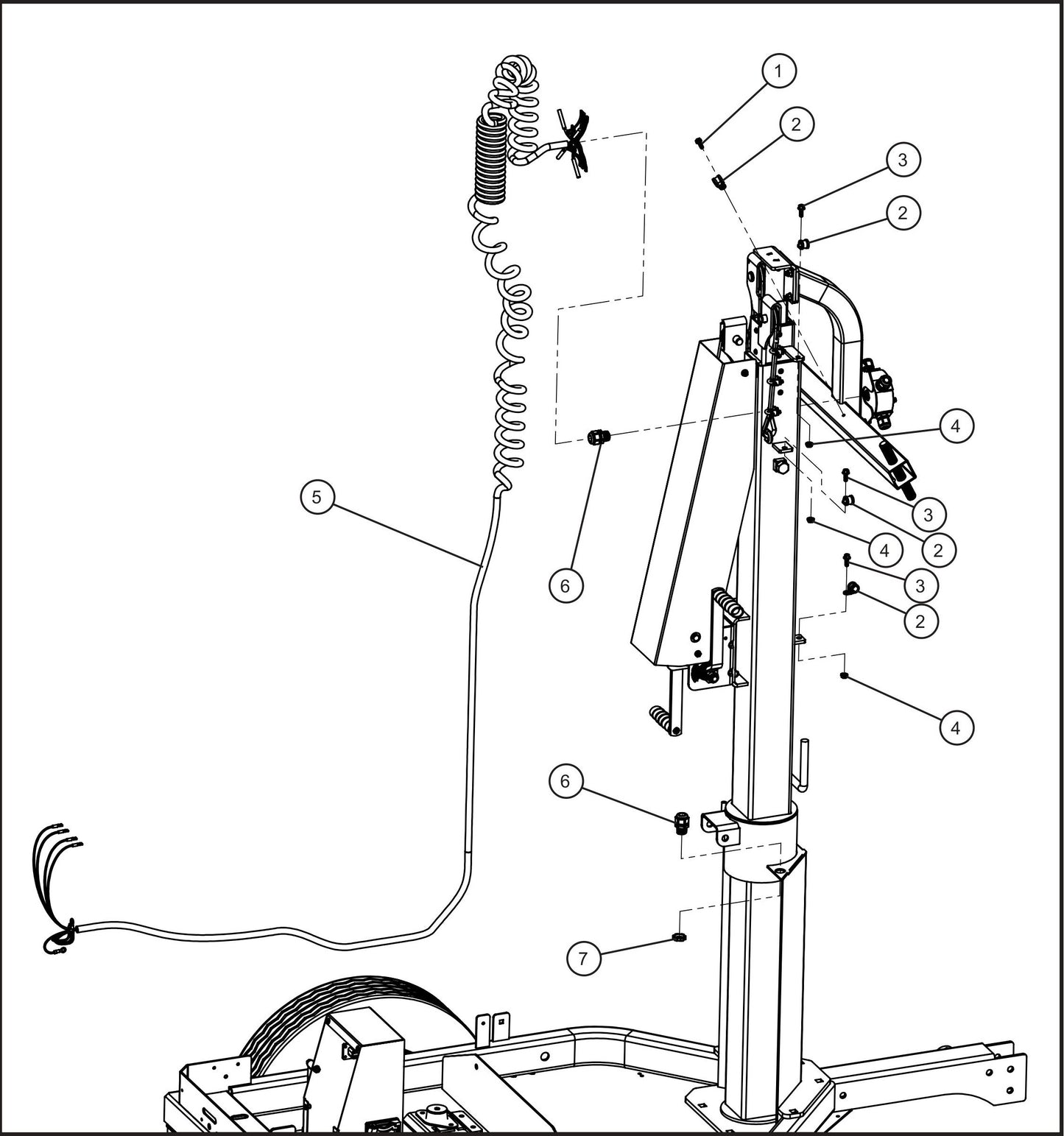 1
2
3
2
4
5
3
2
4
6
3
2
4
6
7