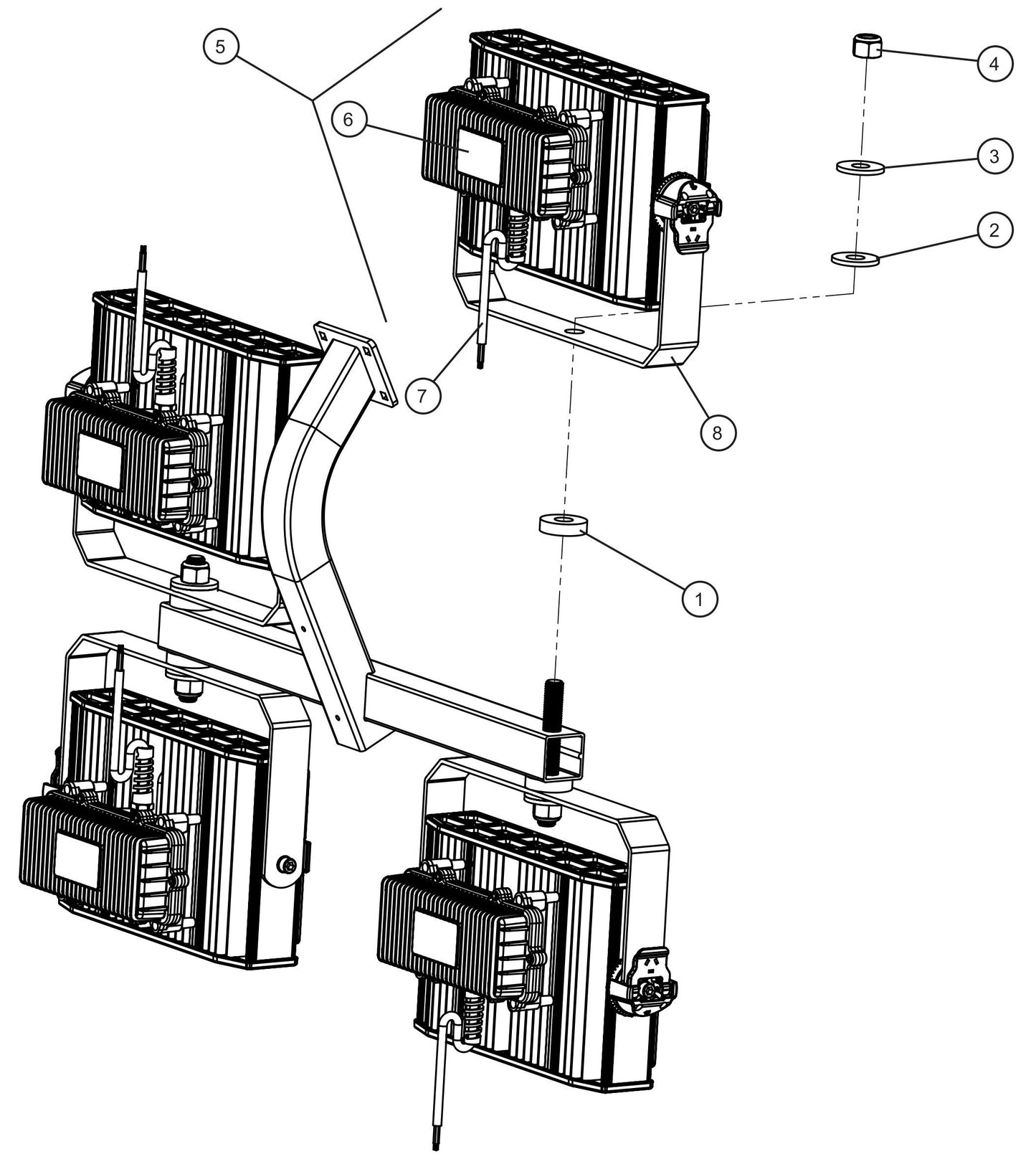 5
6
4
3
2
7
8
1