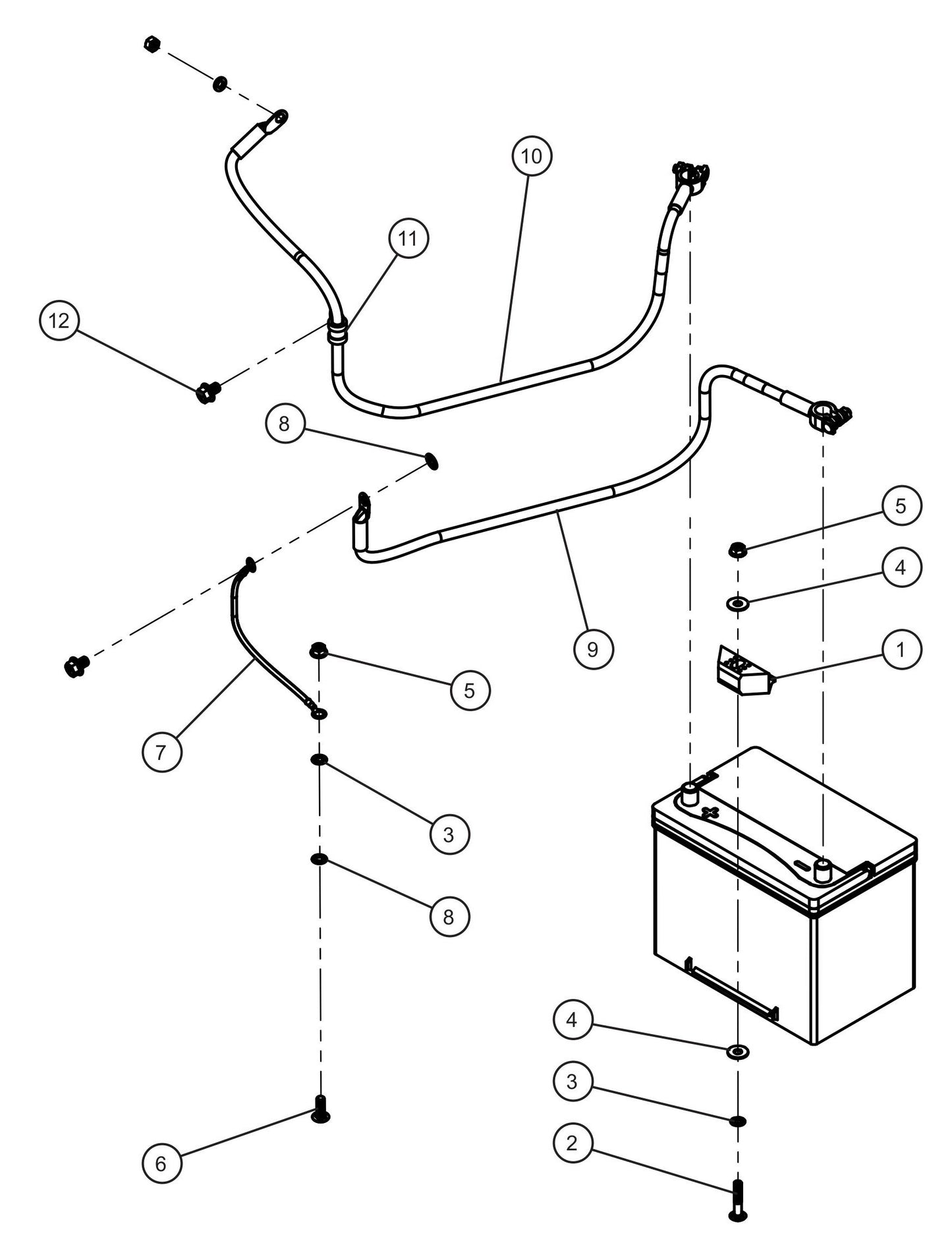 10
11
12
8
5
4
1
9
5
7
3
8
4
3
2
6