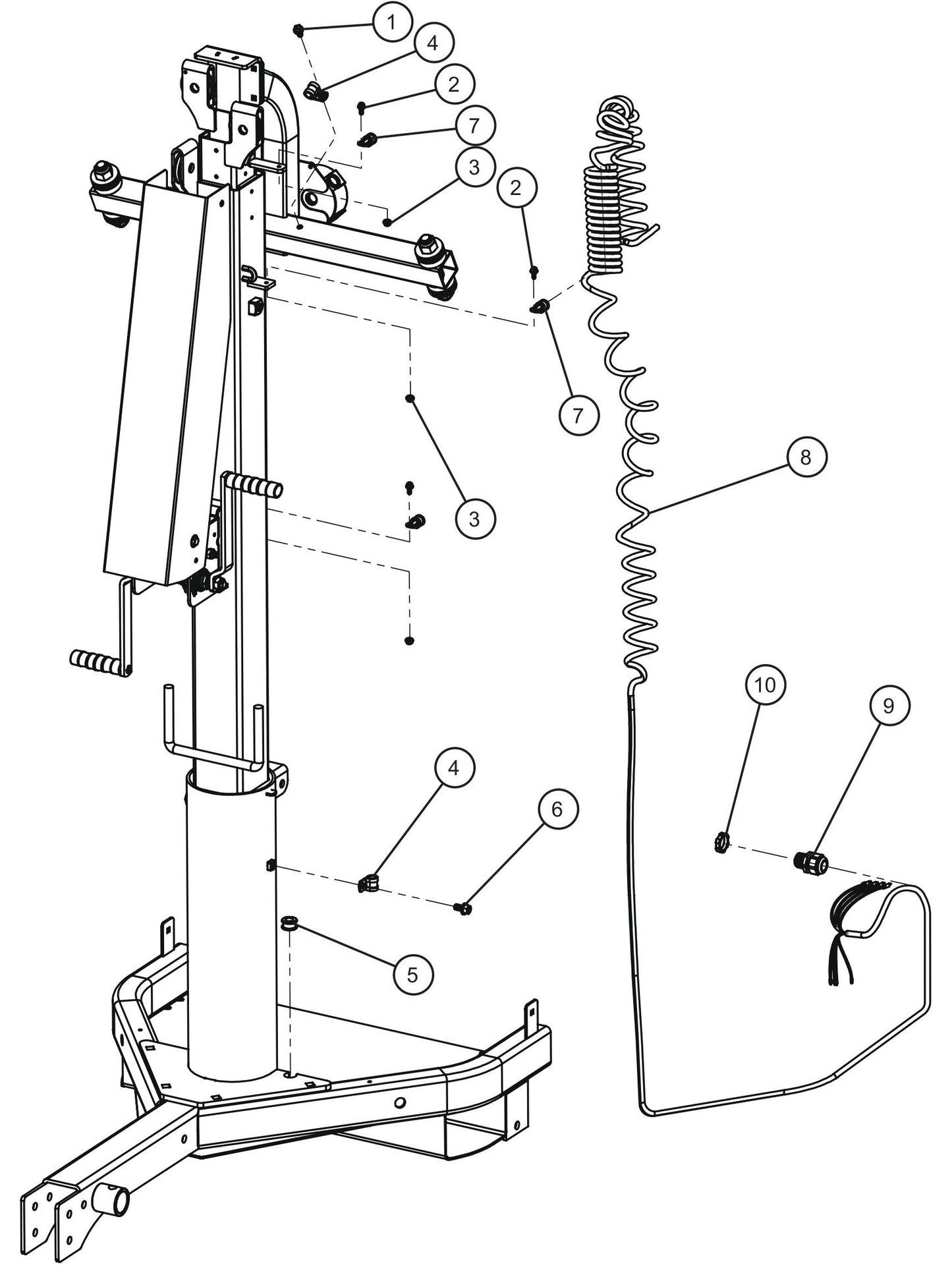 1
4
2
7
3
2
7
3
8
10
9
4
6
5