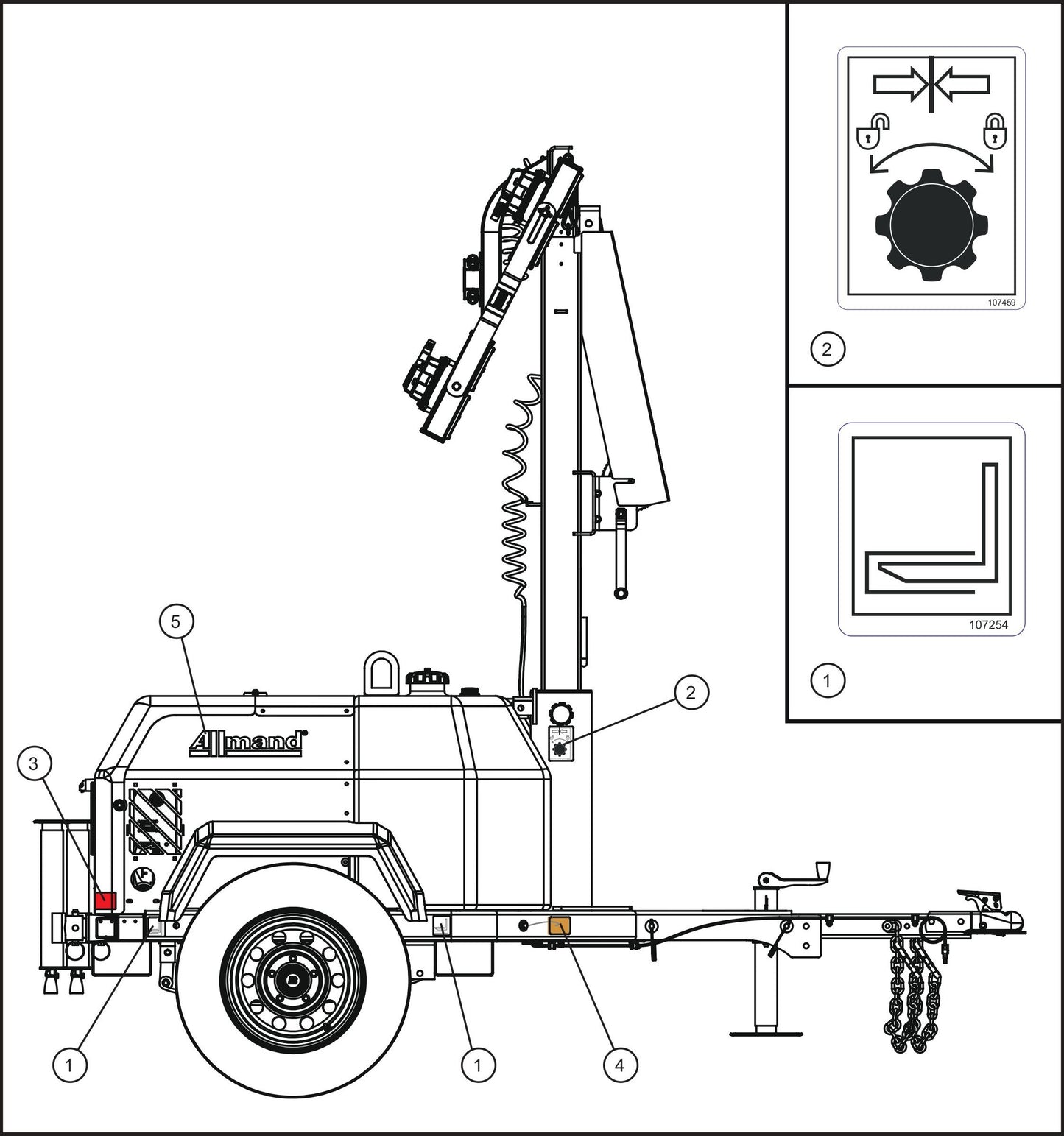 107459

2

107254

1

5

Allmand

2

3

1

1

4